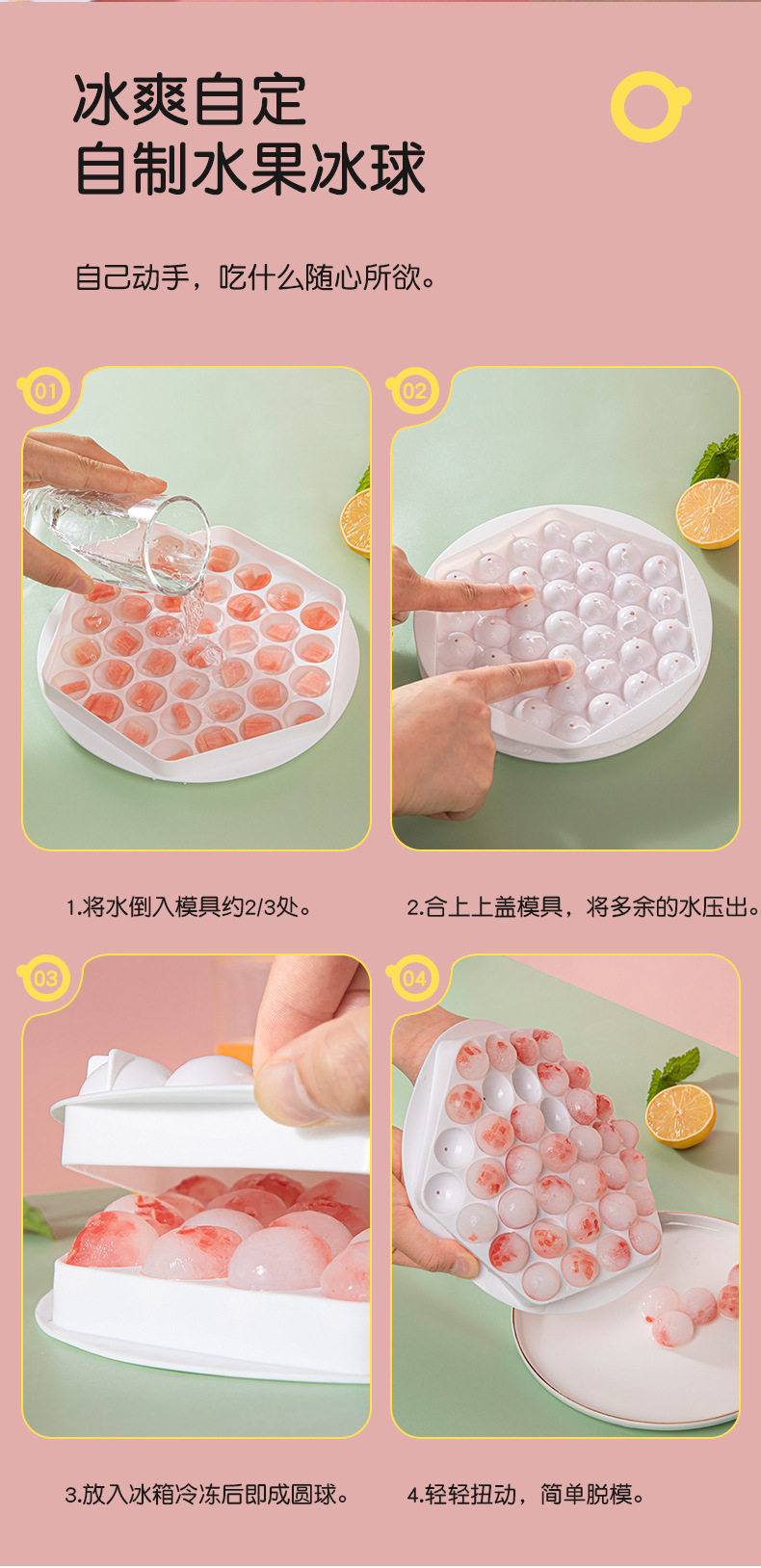 冰爽自定
自制水果冰球

自己动手，吃什么随心所欲。

01

02

1.将水倒入模具约2/3处。

2.合上上盖模具，将多余的水压出。

03

04

3.放入冰箱冷冻后即成圆球。

4.轻轻扭动，简单脱模。