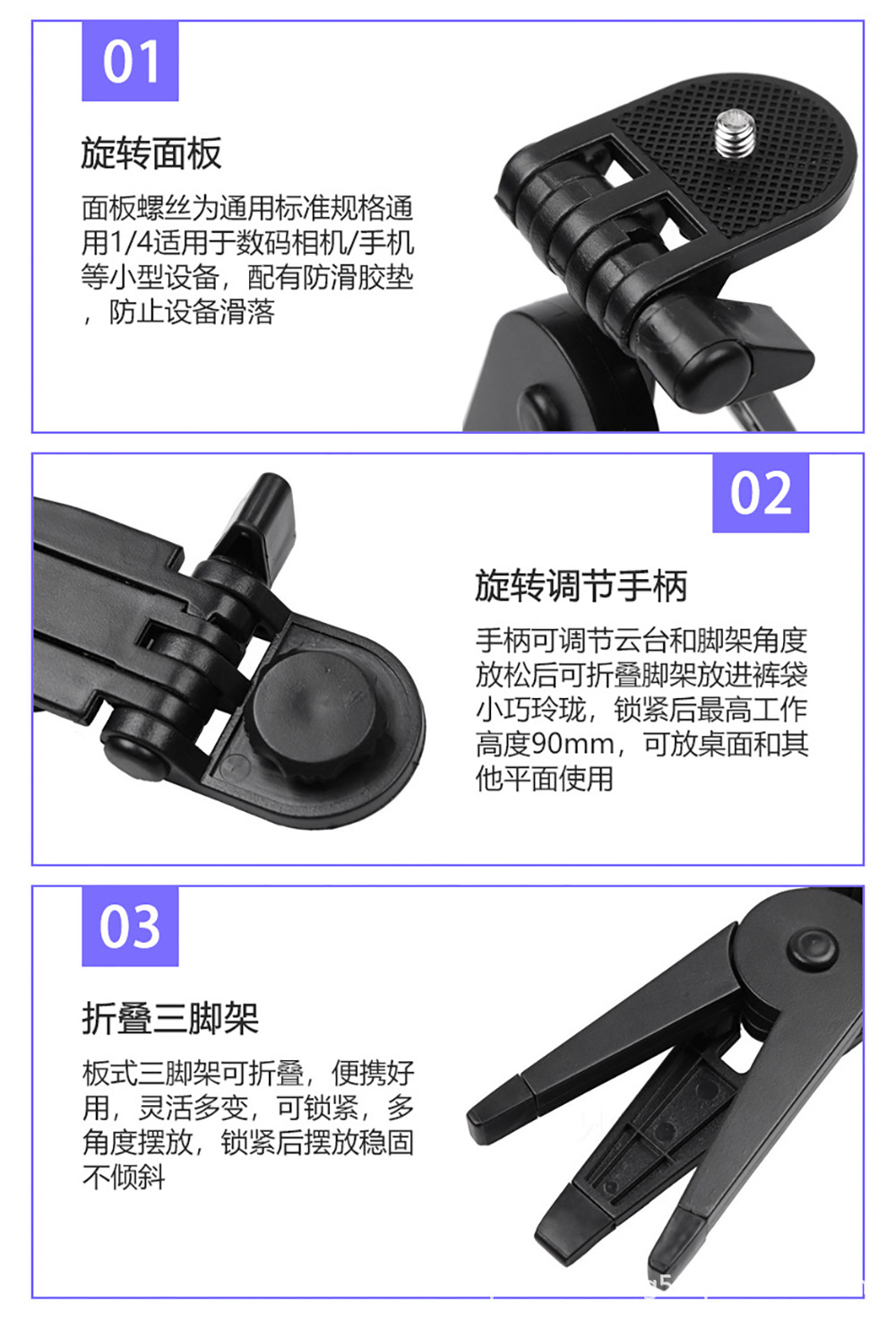 01

旋转面板

面板螺丝为通用标准规格通用1/4适用于数码相机/手机等小型设备，配有防滑胶垫，防止设备滑落

02

旋转调节手柄

手柄可调节云台和脚架角度放松后可折叠脚架放进裤袋小巧玲珑，锁紧后最高工作高度90mm，可放桌面和其他平面使用

03

折叠三脚架

板式三脚架可折叠，便携好用，灵活多变，可锁紧，多角度摆放，锁紧后摆放稳固不倾斜