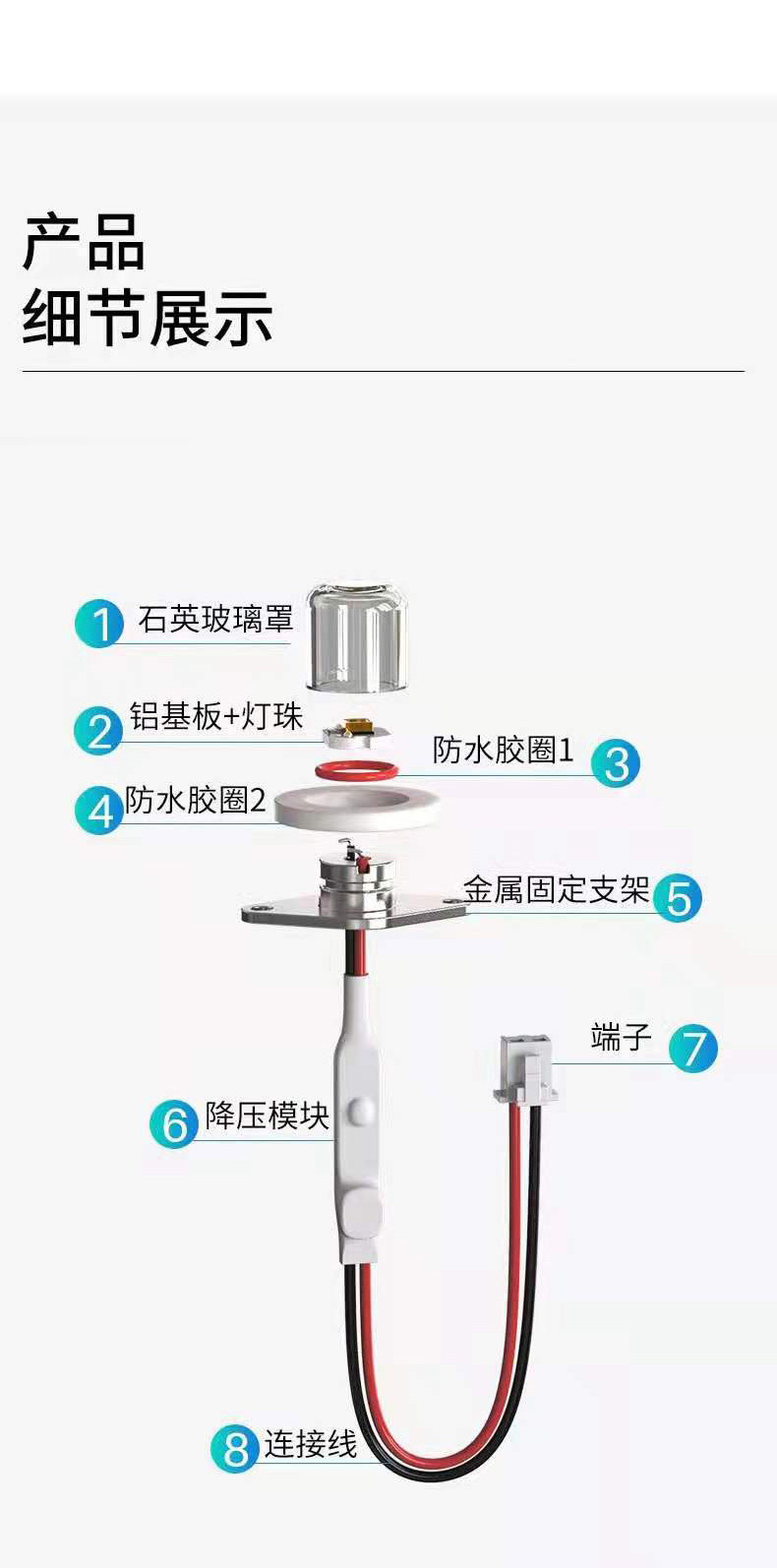 产品
细节展示

1 石英玻璃罩

2 铝基板+灯珠

防水胶圈1 3

4 防水胶圈2

金属固定支架 5

端子 7

6 降压模块

8 连接线