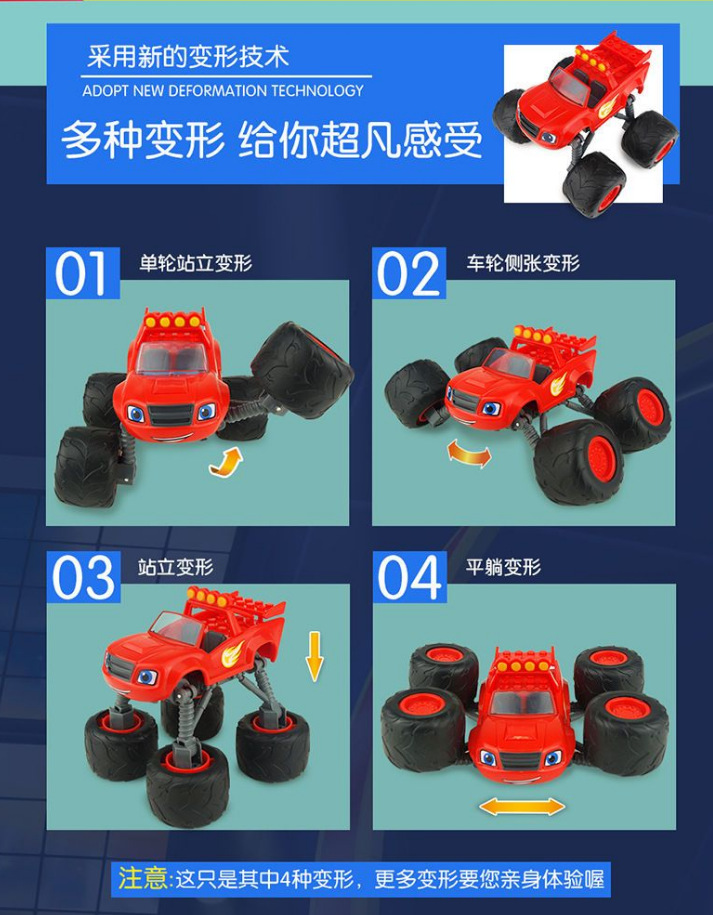 采用新的变形技术
ADOPT NEW DEFORMATION TECHNOLOGY
多种变形 给你超凡感受

01 单轮站立变形

02 车轮侧张变形

03 站立变形

04 平躺变形

注意:这只是其中4种变形，更多变形要您亲身体验喔