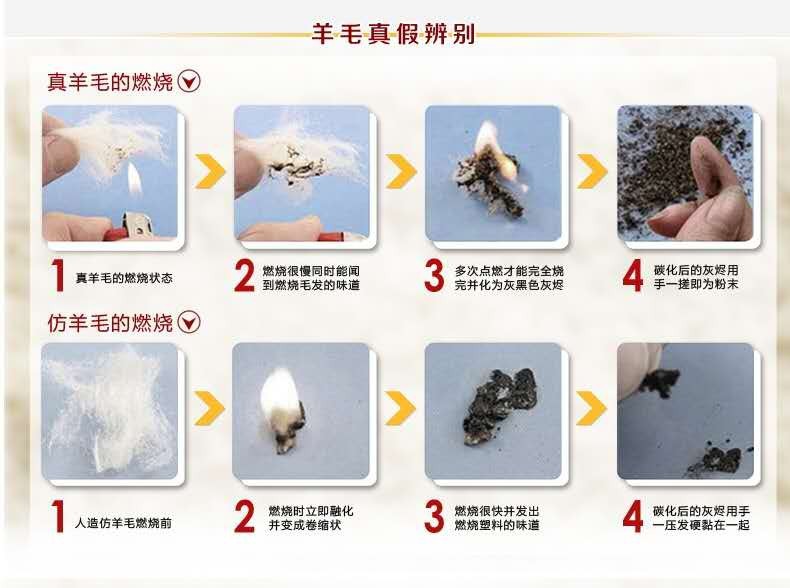 羊毛真假辨别

真羊毛的燃烧

1 真羊毛的燃烧状态

2 燃烧很慢同时能闻到燃烧毛发的味道

3 多次点燃才能完全烧完并化为灰黑色灰烬

4 碳化后的灰烬用手一搓即为粉末

仿羊毛的燃烧

1 人造仿羊毛燃烧前

2 燃烧时立即融化并变成卷缩状

3 燃烧很快并发出燃烧塑料的味道

4 碳化后的灰烬用手一压发硬黏在一起