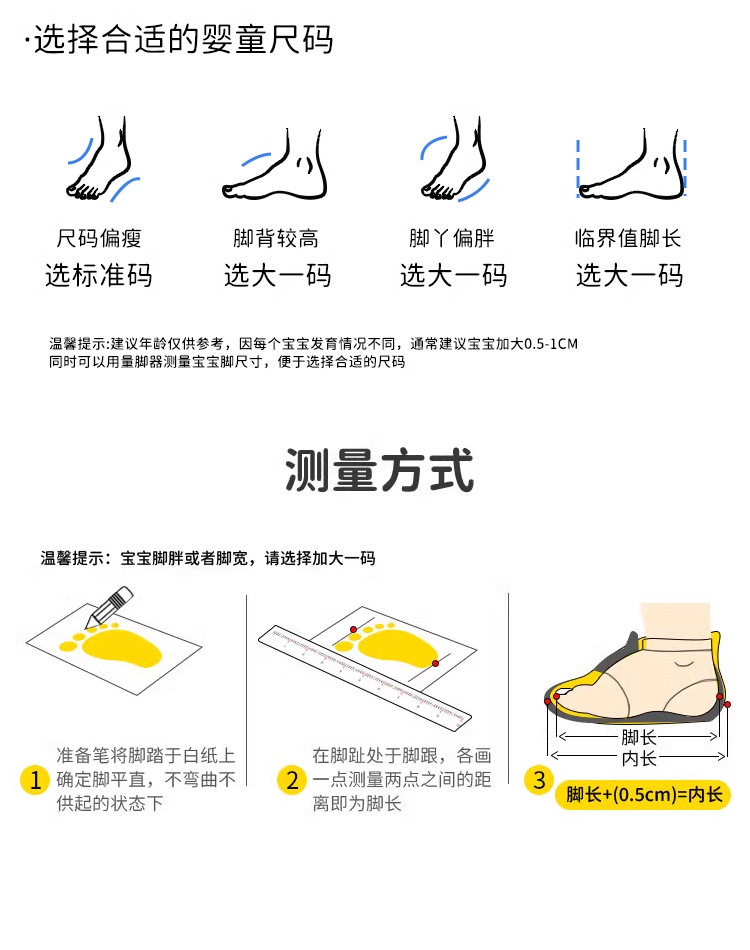 ·选择合适的婴童尺码

尺码偏瘦
选标准码

脚背较高
选大一码

脚丫偏胖
选大一码

临界值脚长
选大一码

温馨提示:建议年龄仅供参考，因每个宝宝发育情况不同，通常建议宝宝加大0.5-1CM
同时可以用量脚器测量宝宝脚尺寸，便于选择合适的尺码

测量方式

温馨提示：宝宝脚胖或者脚宽，请选择加大一码

1 准备笔将脚踏于白纸上确定脚平直，不弯曲不供起的状态下

2 在脚趾处于脚跟，各画一点测量两点之间的距离即为脚长

脚长
内长

3 脚长+(0.5cm)=内长