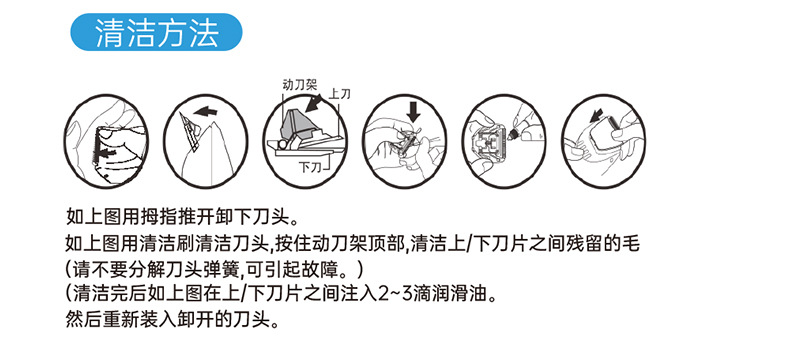 清洁方法

动刀架
上刀
下刀

如上图用拇指推开卸下刀头。
如上图用清洁刷清洁刀头,按住动刀架顶部,清洁上/下刀片之间残留的毛
(请不要分解刀头弹簧,可引起故障。)
(清洁完后如上图在上/下刀片之间注入2~3滴润滑油。
然后重新装入卸开的刀头。