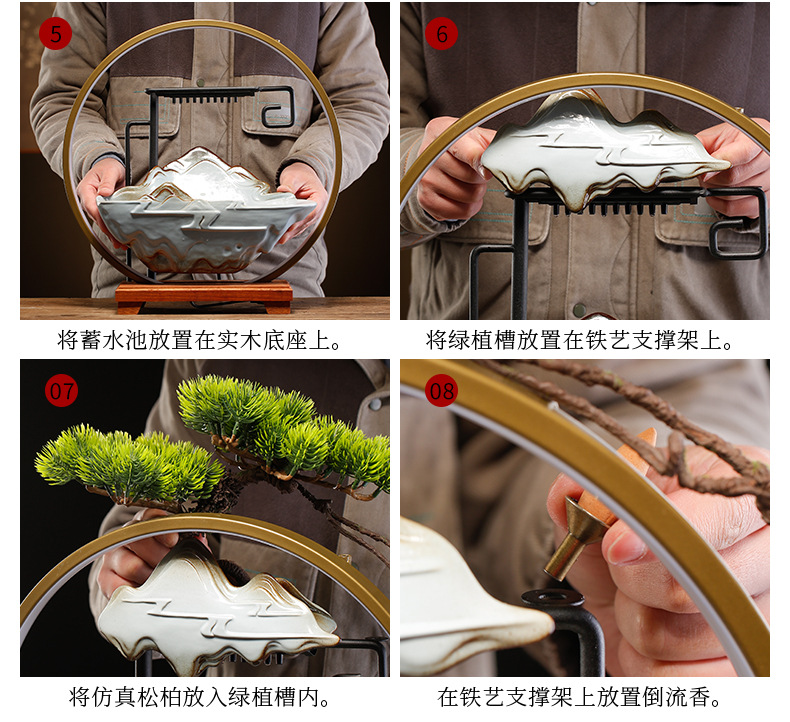 5

将蓄水池放置在实木底座上。

6

将绿植槽放置在铁艺支撑架上。

07

将仿真松柏放入绿植槽内。

08

在铁艺支撑架上放置倒流香。