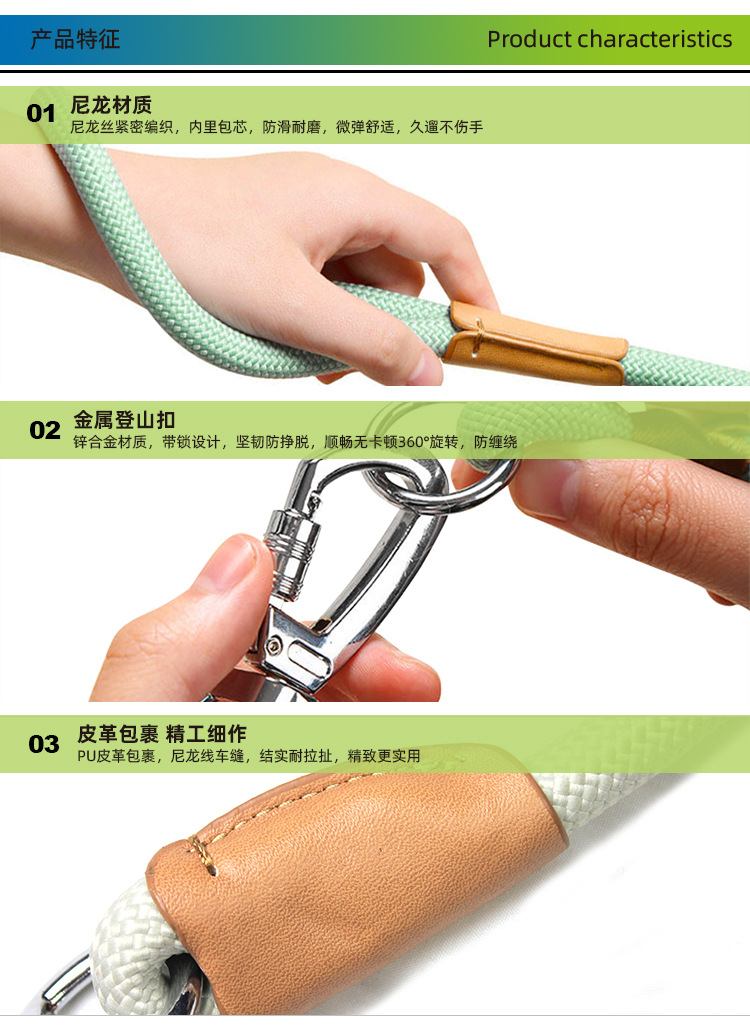 产品特征

Product characteristics

01 尼龙材质
尼龙丝紧密编织，内里包芯，防滑耐磨，微弹舒适，久遛不伤手

02 金属登山扣
锌合金材质，带锁设计，坚韧防挣脱，顺畅无卡顿360°旋转，防缠绕

03 皮革包裹 精工细作
PU皮革包裹，尼龙线车缝，结实耐拉扯，精致更实用