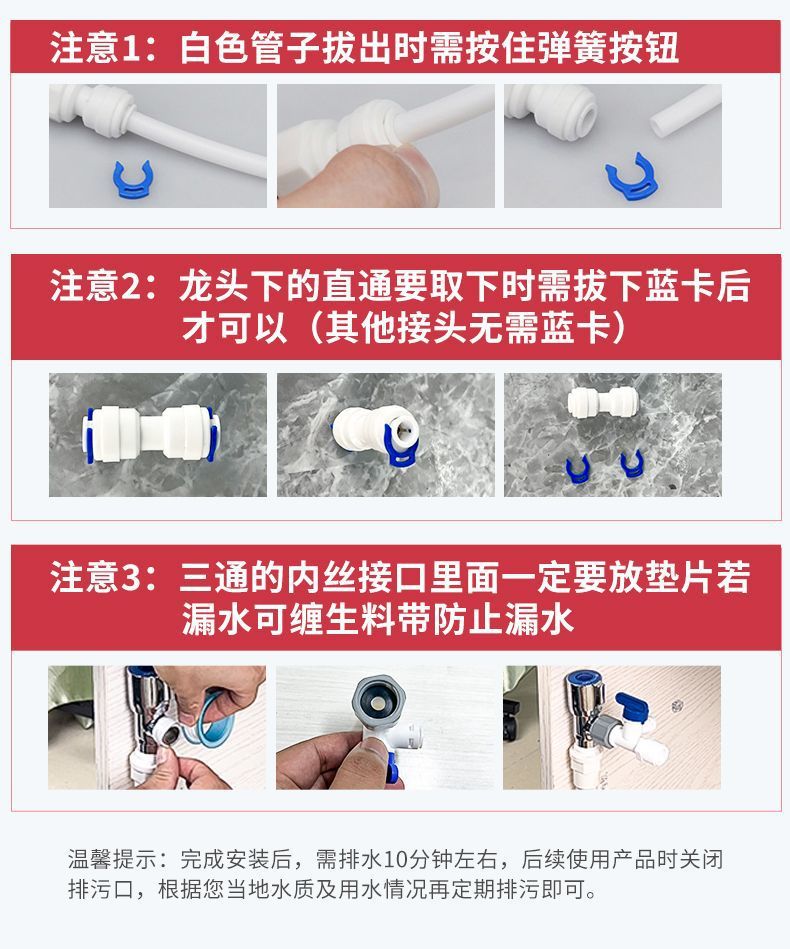 注意1：白色管子拔出时需按住弹簧按钮

注意2：龙头下的直通要取下时需拔下蓝卡后才可以（其他接头无需蓝卡）

注意3：三通的内丝接口里面一定要放垫片若漏水可缠生料带防止漏水

温馨提示：完成安装后，需排水10分钟左右，后续使用产品时关闭排污口，根据您当地水质及用水情况再定期排污即可。