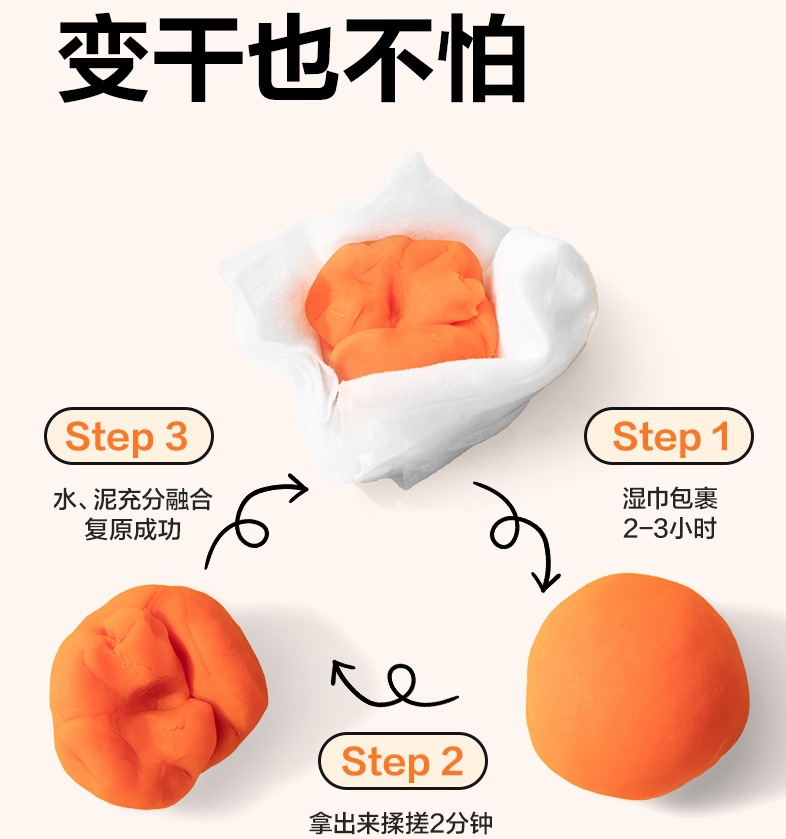 变干也不怕

Step 1

湿巾包裹
2-3小时

Step 2

拿出来揉搓2分钟

Step 3

水、泥充分融合
复原成功