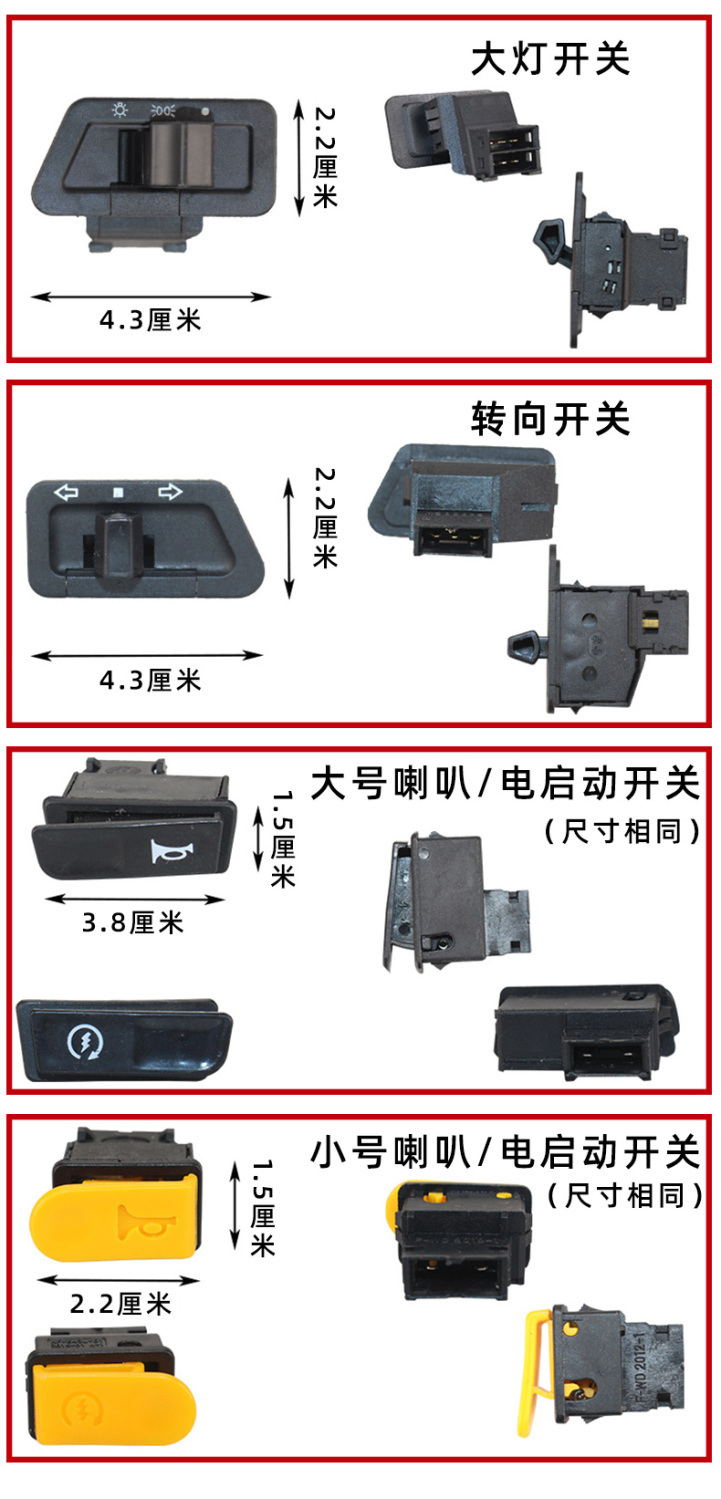 大灯开关

2.2厘米

4.3厘米

转向开关

2.2厘米

4.3厘米

大号喇叭/电启动开关
(尺寸相同)

1.5厘米

3.8厘米

小号喇叭/电启动开关
(尺寸相同)

1.5厘米

2.2厘米

F-WD 2012-1