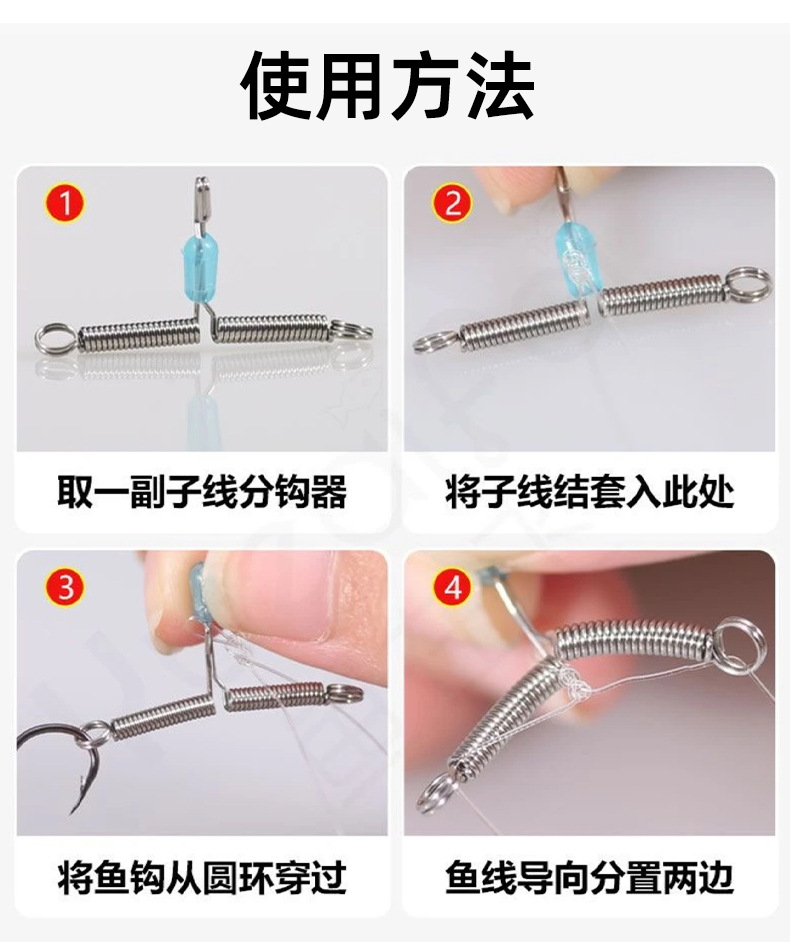 使用方法

1

取一副子线分钩器

2

将子线结套入此处

3

将鱼钩从圆环穿过

4

鱼线导向分置两边