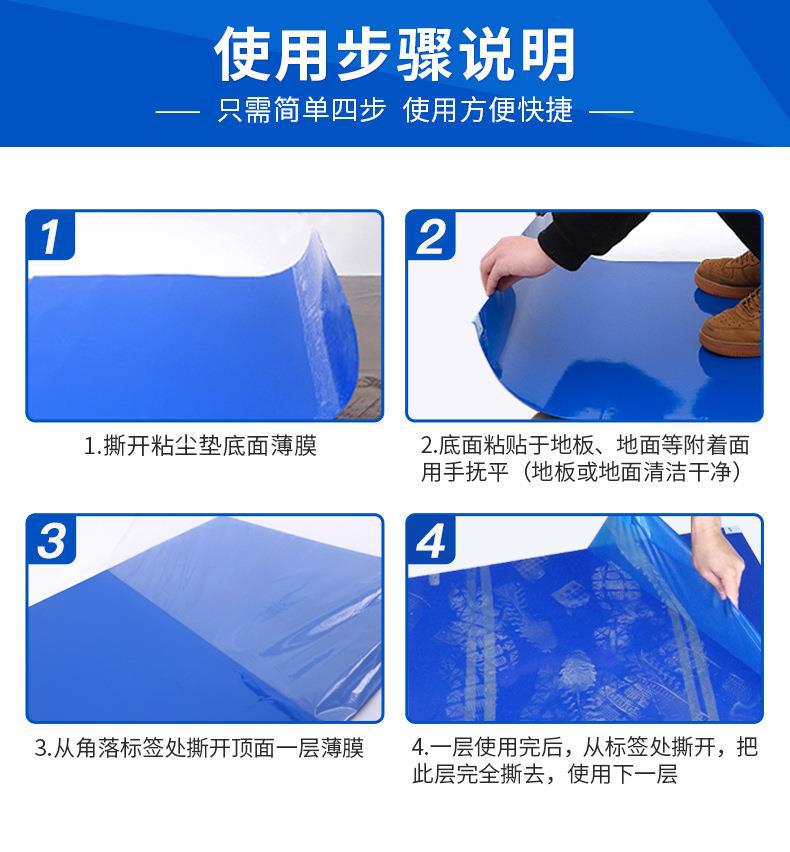 使用步骤说明

—— 只需简单四步 使用方便快捷 ——

1

1.撕开粘尘垫底面薄膜

2

2.底面粘贴于地板、地面等附着面用手抚平（地板或地面清洁干净）

3

3.从角落标签处撕开顶面一层薄膜

4

4.一层使用完后，从标签处撕开，把此层完全撕去，使用下一层