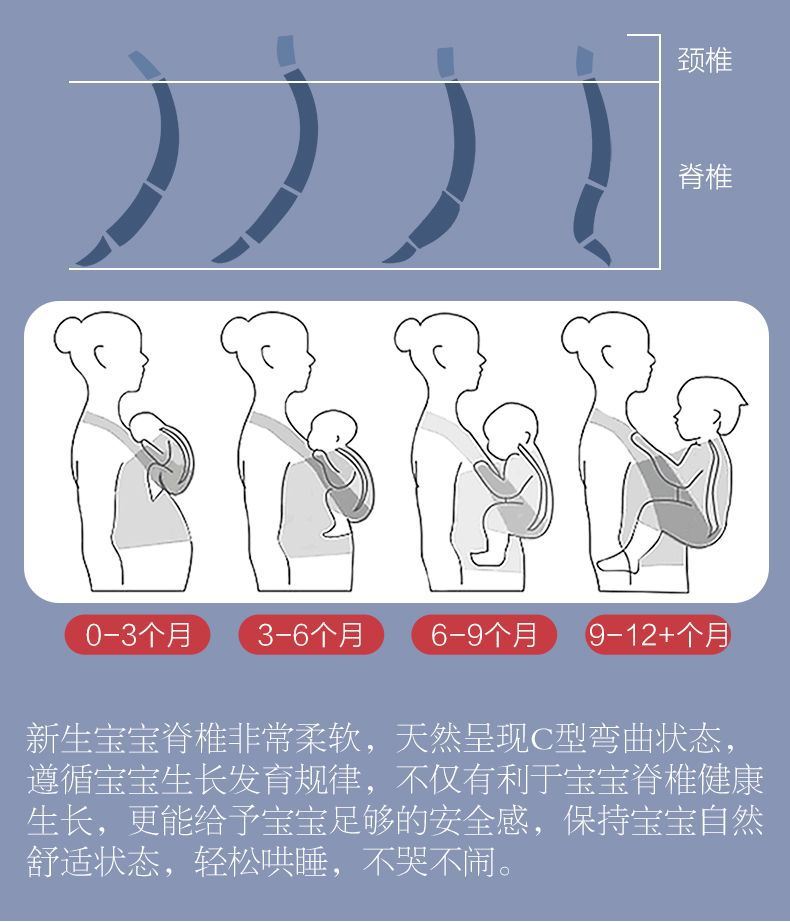 颈椎

脊椎

0-3个月

3-6个月

6-9个月

9-12+个月

新生宝宝脊椎非常柔软，天然呈现C型弯曲状态，遵循宝宝生长发育规律，不仅有利于宝宝脊椎健康生长，更能给予宝宝足够的安全感，保持宝宝自然舒适状态，轻松哄睡，不哭不闹。