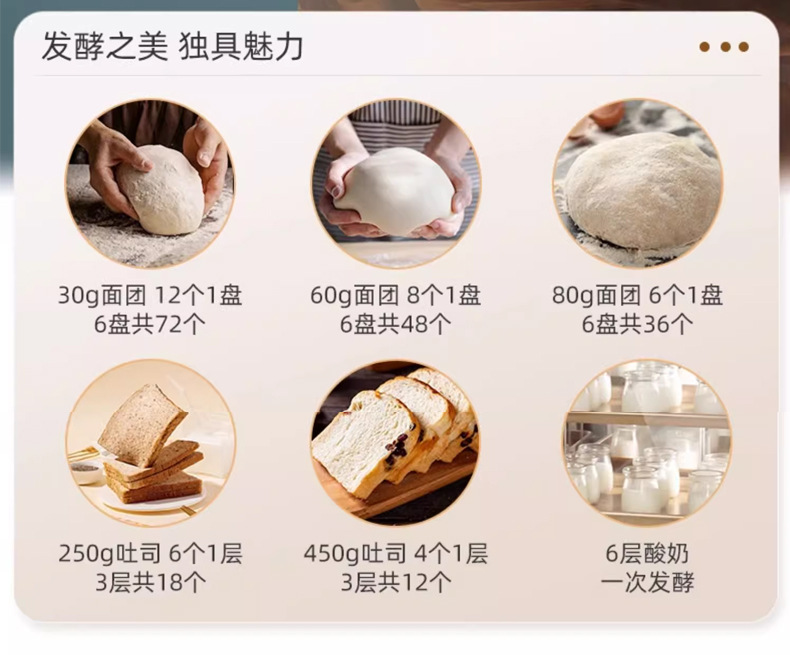 发酵之美 独具魅力

30g面团 12个1盘
6盘共72个

60g面团 8个1盘
6盘共48个

80g面团 6个1盘
6盘共36个

250g吐司 6个1层
3层共18个

450g吐司 4个1层
3层共12个

6层酸奶
一次发酵