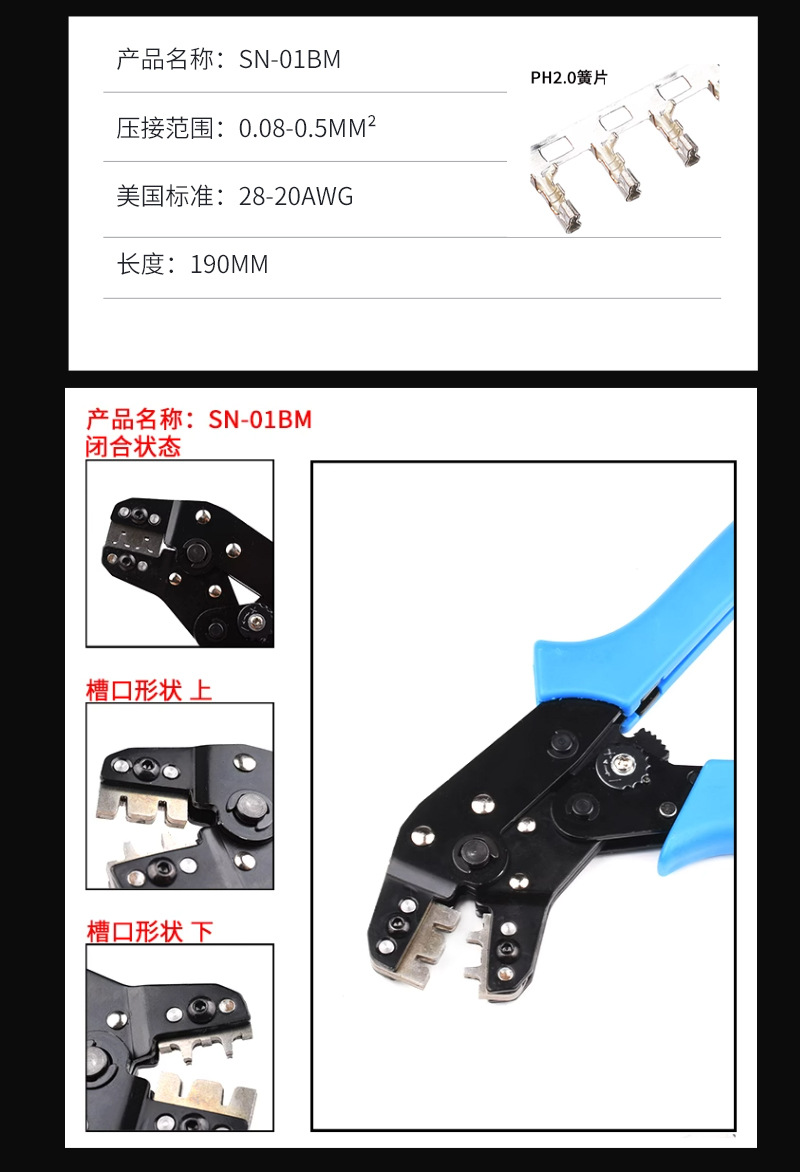 产品名称：SN-01BM

压接范围：0.08-0.5MM$^2$

美国标准：28-20AWG

长度：190MM

PH2.0簧片

产品名称：SN-01BM
闭合状态

槽口形状 上

槽口形状 下