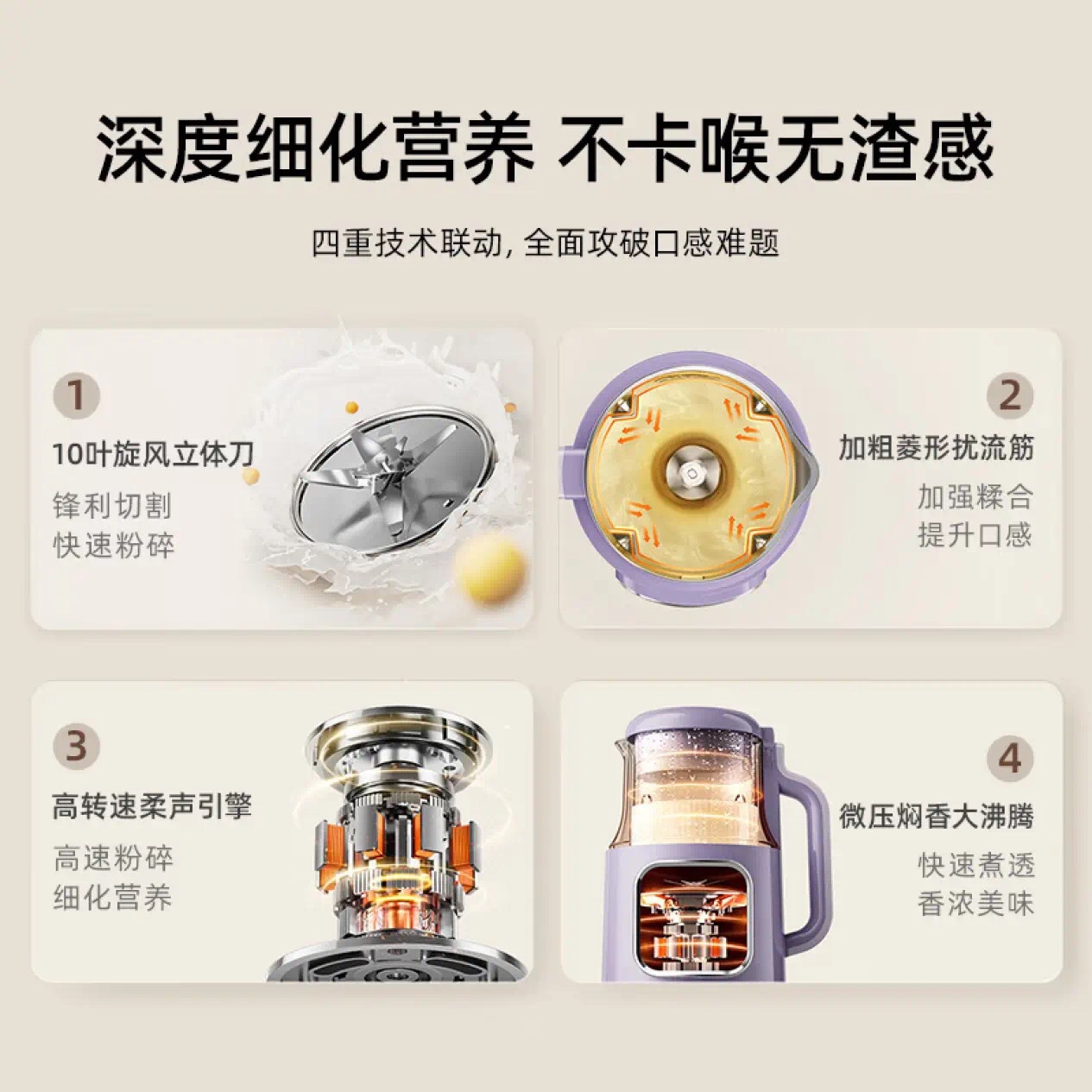 深度细化营养 不卡喉无渣感

四重技术联动, 全面攻破口感难题

1

10叶旋风立体刀

锋利切割
快速粉碎

2

加粗菱形扰流筋

加强糅合
提升口感

3

高转速柔声引擎

高速粉碎
细化营养

4

微压焖香大沸腾

快速煮透
香浓美味