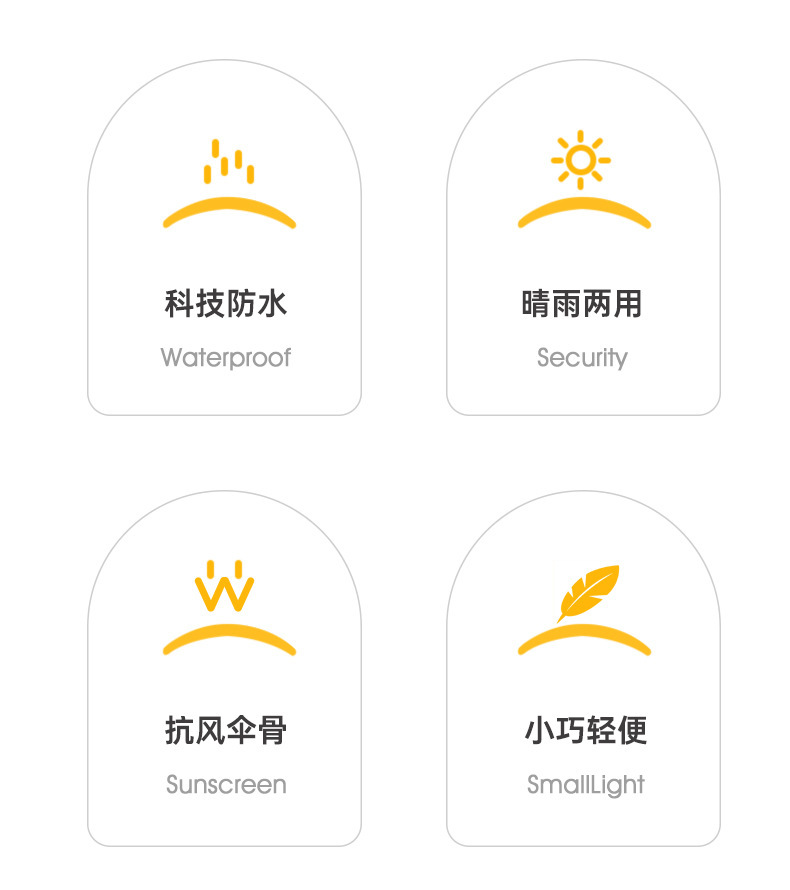 科技防水
Waterproof

晴雨两用
Security

抗风伞骨
Sunscreen

小巧轻便
SmallLight