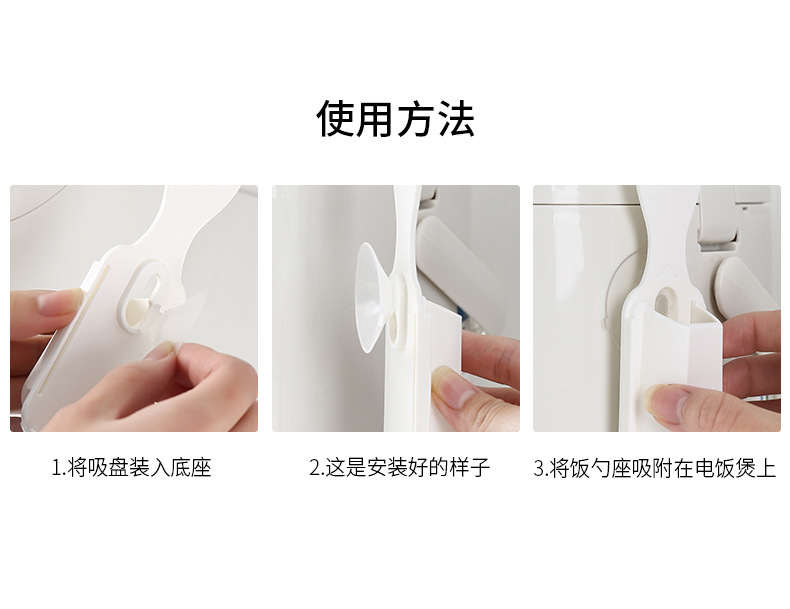 使用方法

1.将吸盘装入底座

2.这是安装好的样子

3.将饭勺座吸附在电饭煲上