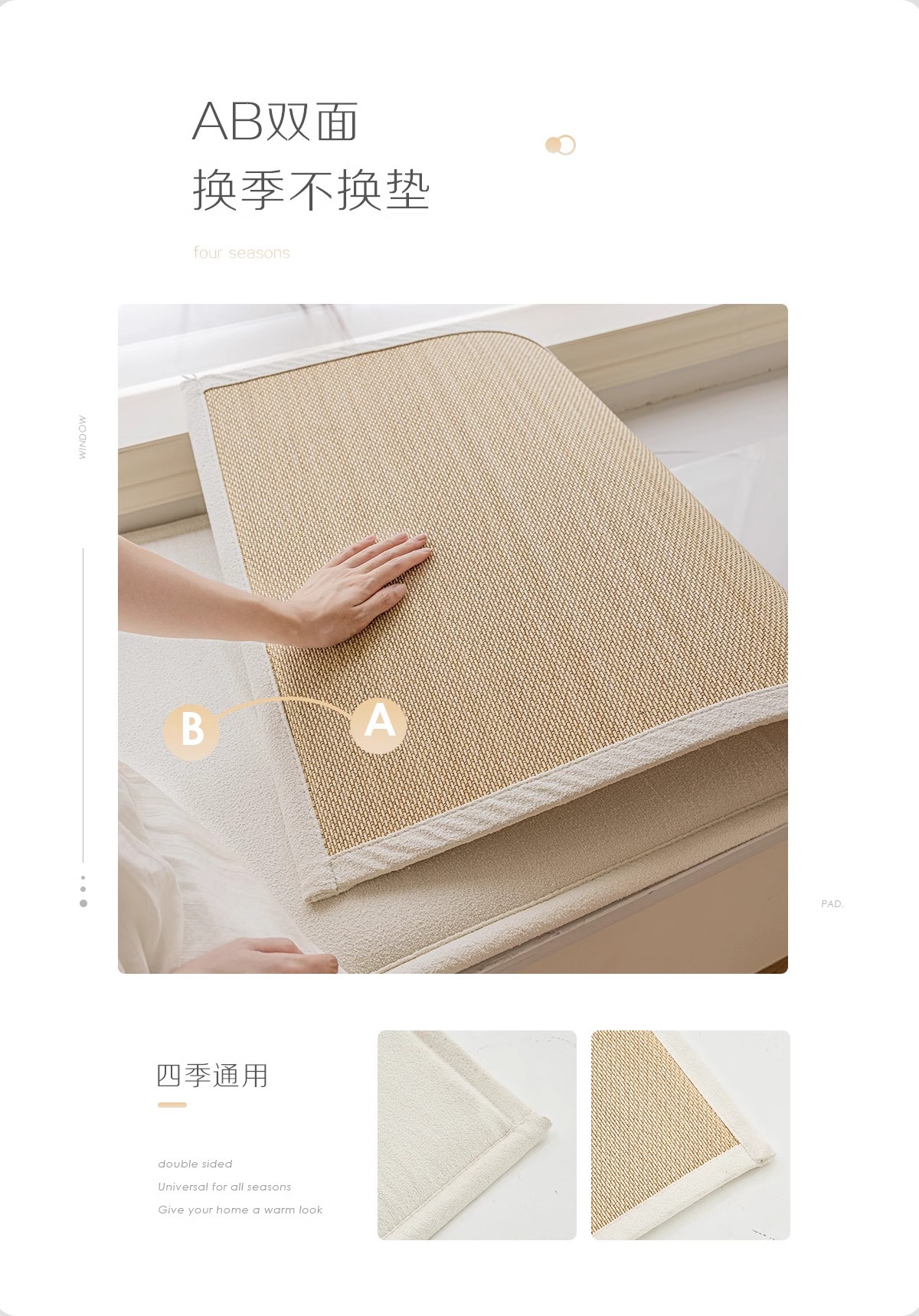 AB双面
换季不换垫

four seasons

WINDOW

B

A

PAD.

四季通用

double sided
Universal for all seasons
Give your home a warm look