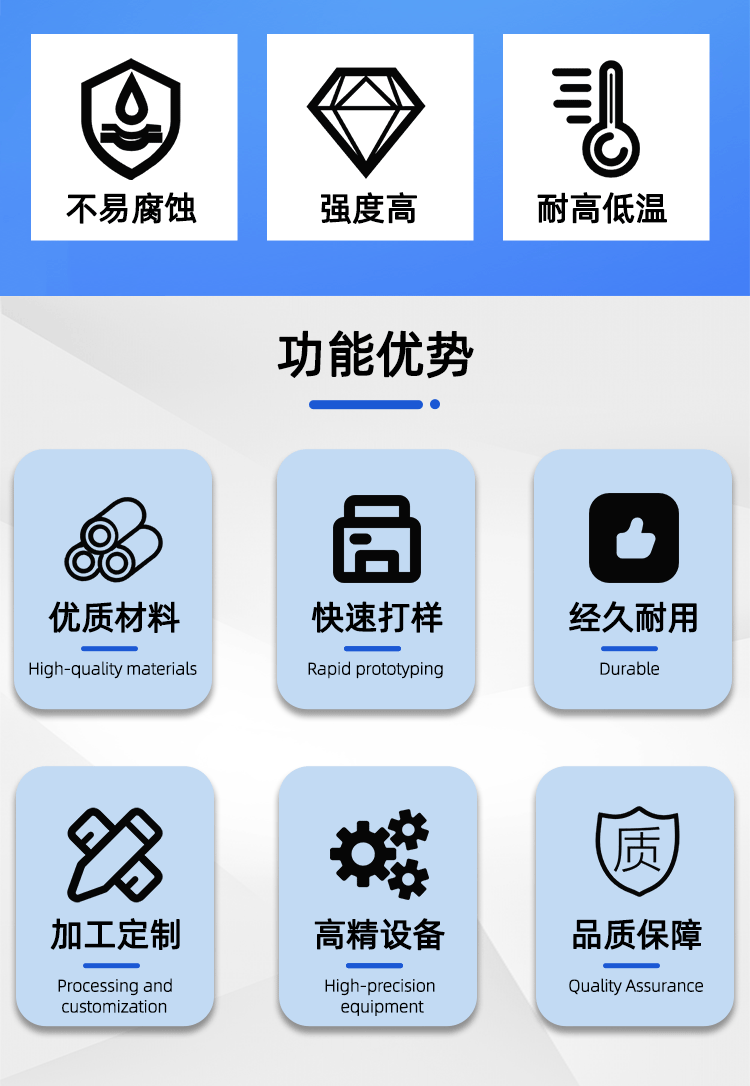 不易腐蚀

强度高

耐高低温

功能优势

优质材料
High-quality materials

快速打样
Rapid prototyping

经久耐用
Durable

加工定制
Processing and customization

高精设备
High-precision equipment

质

品质保障
Quality Assurance