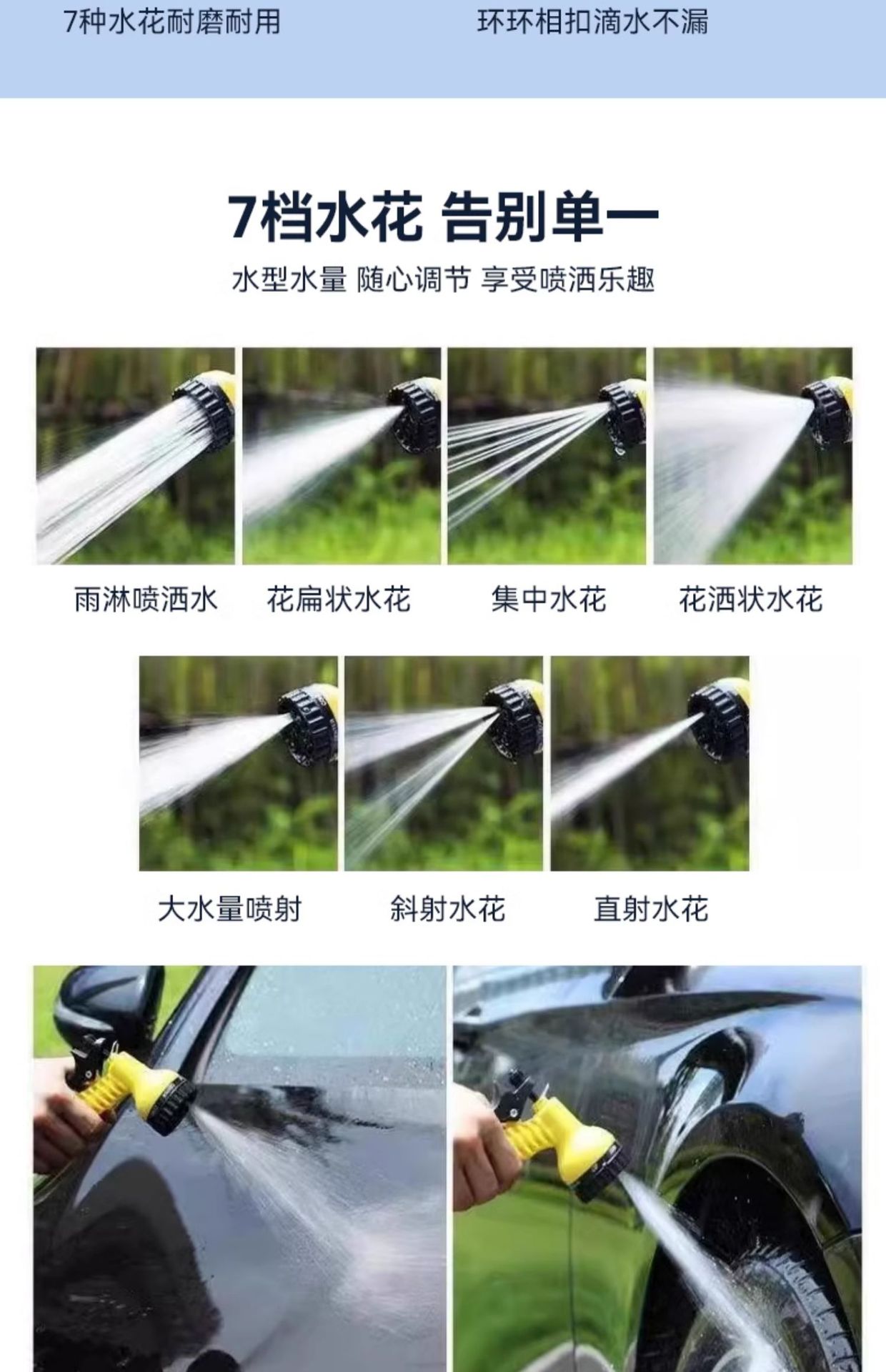 7种水花耐磨耐用

环环相扣滴水不漏

7档水花 告别单一

水型水量 随心调节 享受喷洒乐趣

雨淋喷洒水

花扁状水花

集中水花

花洒状水花

大水量喷射

斜射水花

直射水花