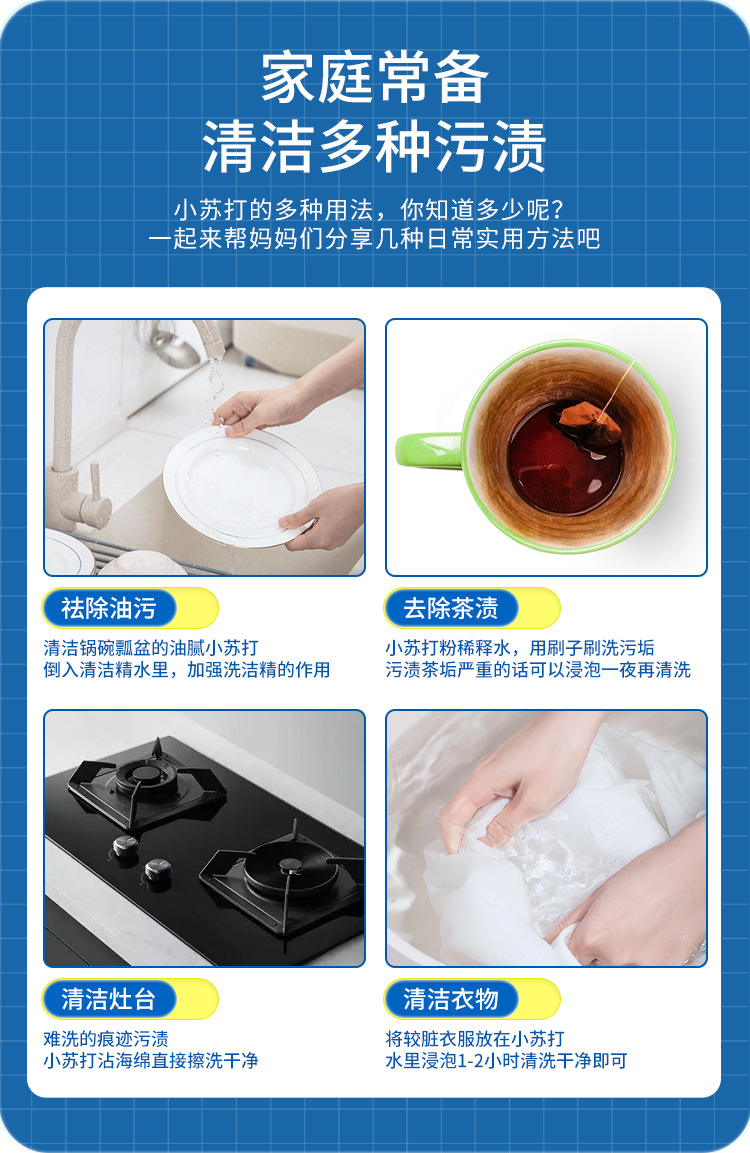 家庭常备
清洁多种污渍

小苏打的多种用法，你知道多少呢？
一起来帮妈妈们分享几种日常实用方法吧

祛除油污

清洁锅碗瓢盆的油腻小苏打
倒入清洁精水里，加强洗洁精的作用

去除茶渍

小苏打粉稀释水，用刷子刷洗污垢
污渍茶垢严重的话可以浸泡一夜再清洗

清洁灶台

难洗的痕迹污渍
小苏打沾海绵直接擦洗干净

清洁衣物

将较脏衣服放在小苏打
水里浸泡1-2小时清洗干净即可