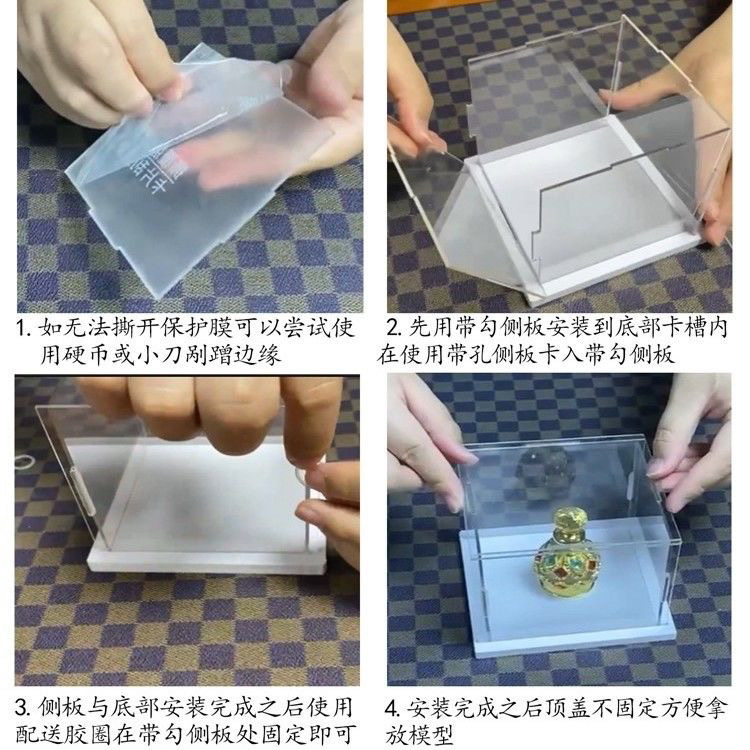 1. 如无法撕开保护膜可以尝试使用硬币或小刀剐蹭边缘

2. 先用带勾侧板安装到底部卡槽内在使用带孔侧板卡入带勾侧板

3. 侧板与底部安装完成之后使用配送胶圈在带勾侧板处固定即可

4. 安装完成之后顶盖不固定方便拿放模型