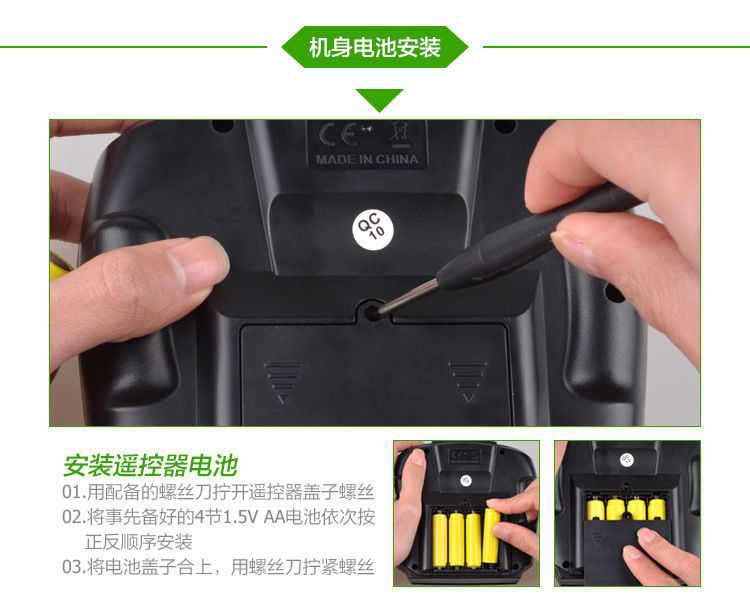 机身电池安装

CE
MADE IN CHINA

QC
10

安装遥控器电池
01.用配备的螺丝刀拧开遥控器盖子螺丝
02.将事先备好的4节1.5V AA电池依次按正反顺序安装
03.将电池盖子合上，用螺丝刀拧紧螺丝