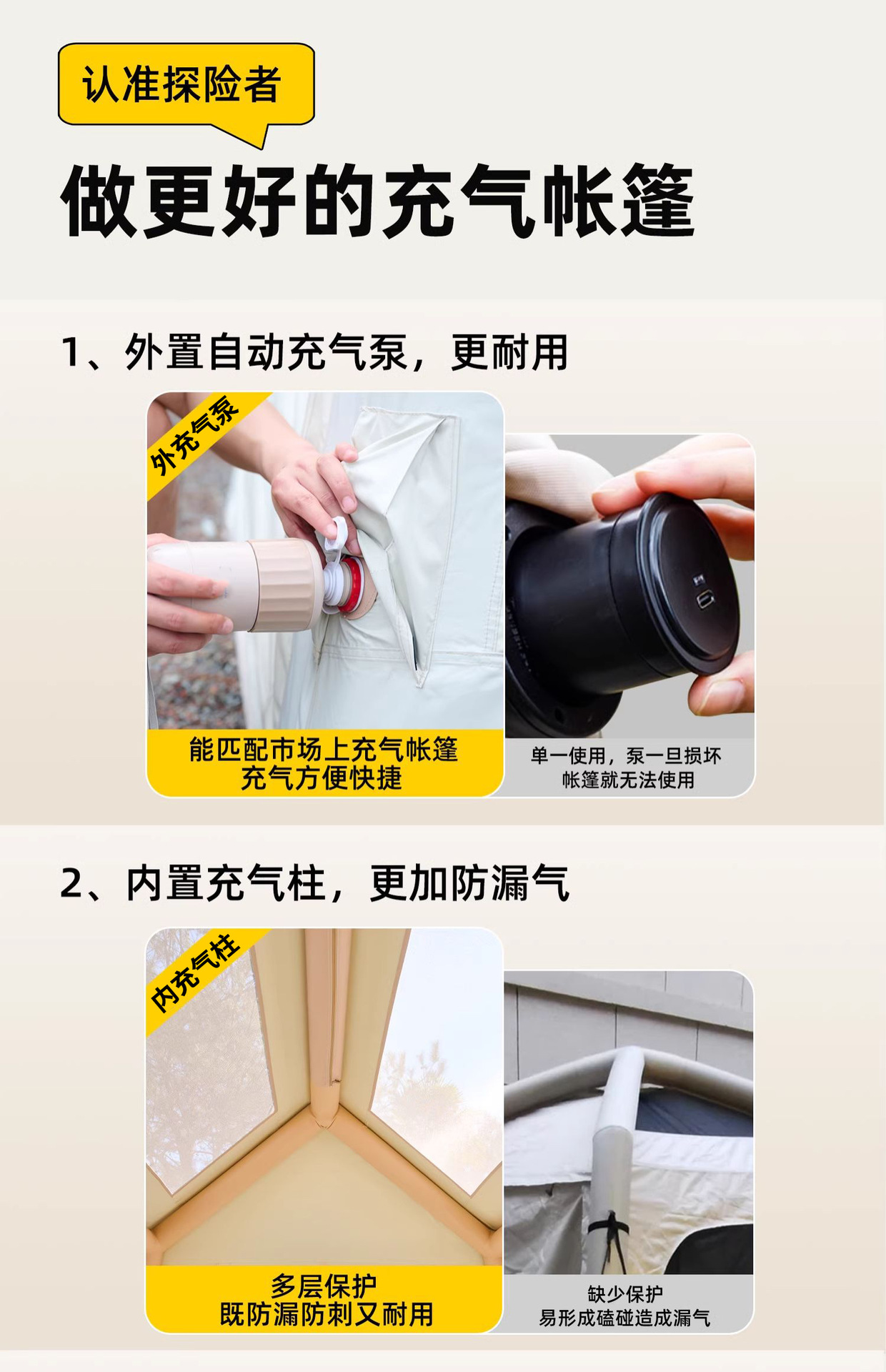 认准探险者

做更好的充气帐篷

1、外置自动充气泵，更耐用

外充气泵

能匹配市场上充气帐篷
充气方便快捷

单一使用，泵一旦损坏
帐篷就无法使用

2、内置充气柱，更加防漏气

内充气柱

多层保护
既防漏防刺又耐用

缺少保护
易形成磕碰造成漏气