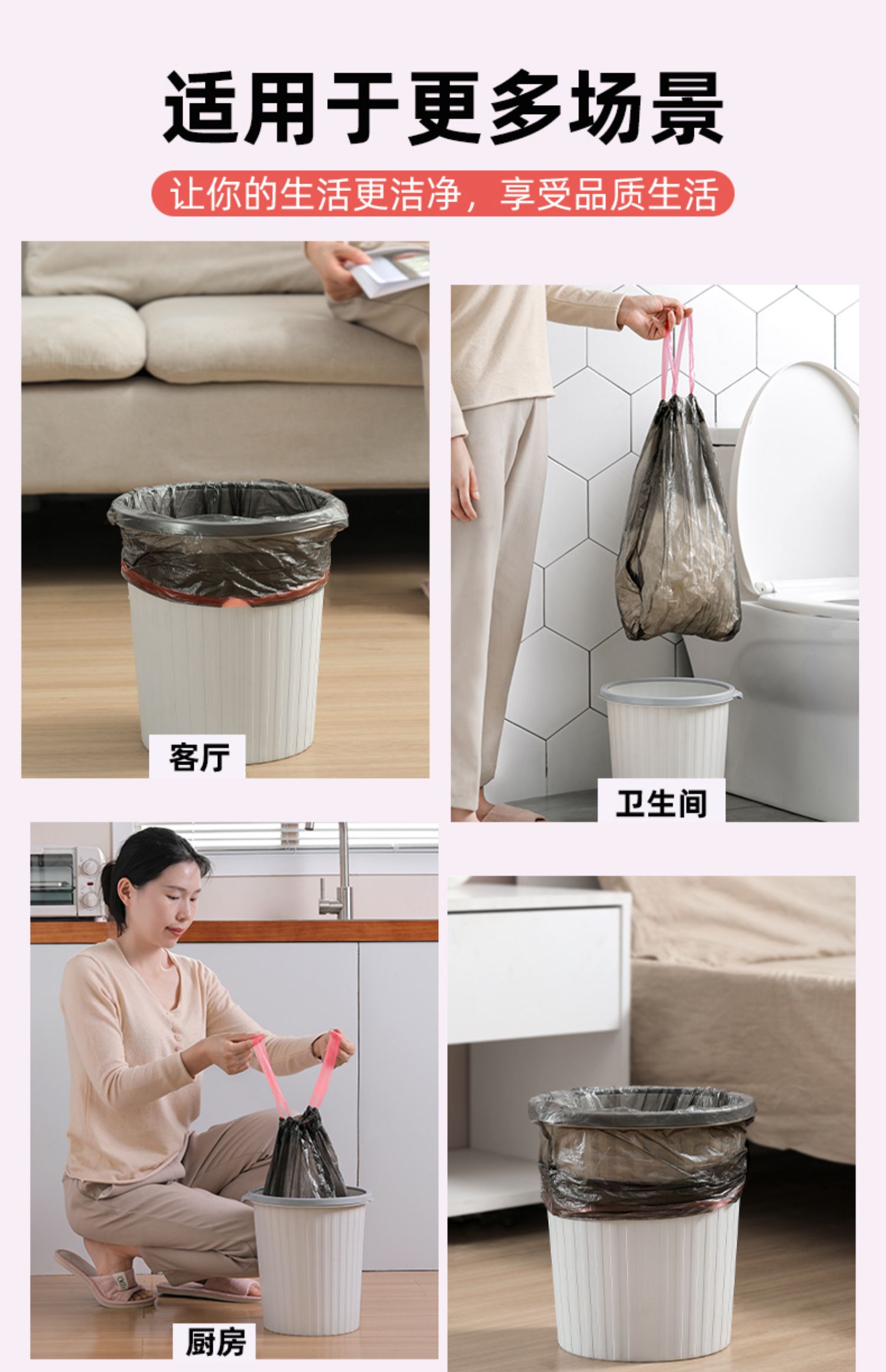 适用于更多场景

让你的生活更洁净，享受品质生活

客厅

卫生间

厨房