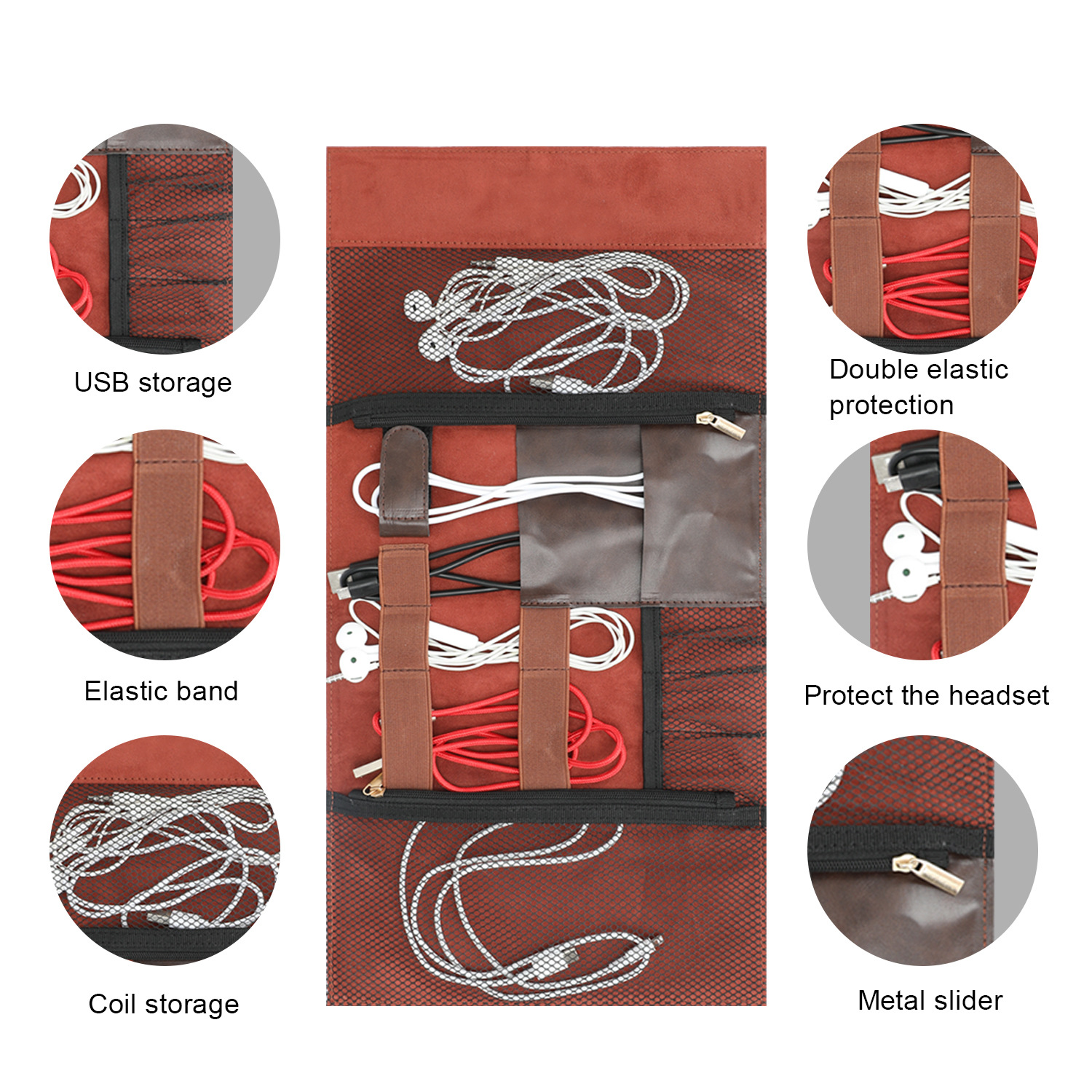 USB storage

Elastic band

Coil storage

Double elastic protection

Protect the headset

Metal slider