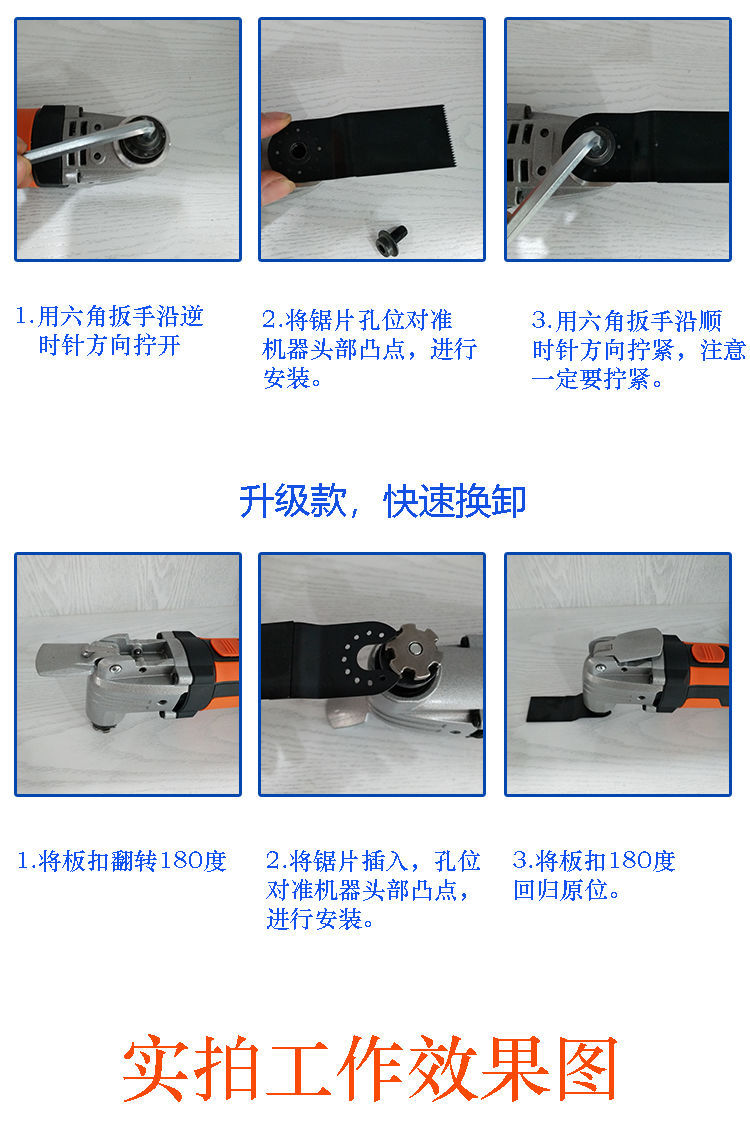 1.用六角扳手沿逆时针方向拧开

2.将锯片孔位对准机器头部凸点，进行安装。

3.用六角扳手沿顺时针方向拧紧，注意一定要拧紧。

升级款，快速换卸

1.将板扣翻转180度

2.将锯片插入，孔位对准机器头部凸点，进行安装。

3.将板扣180度回归原位。

实拍工作效果图