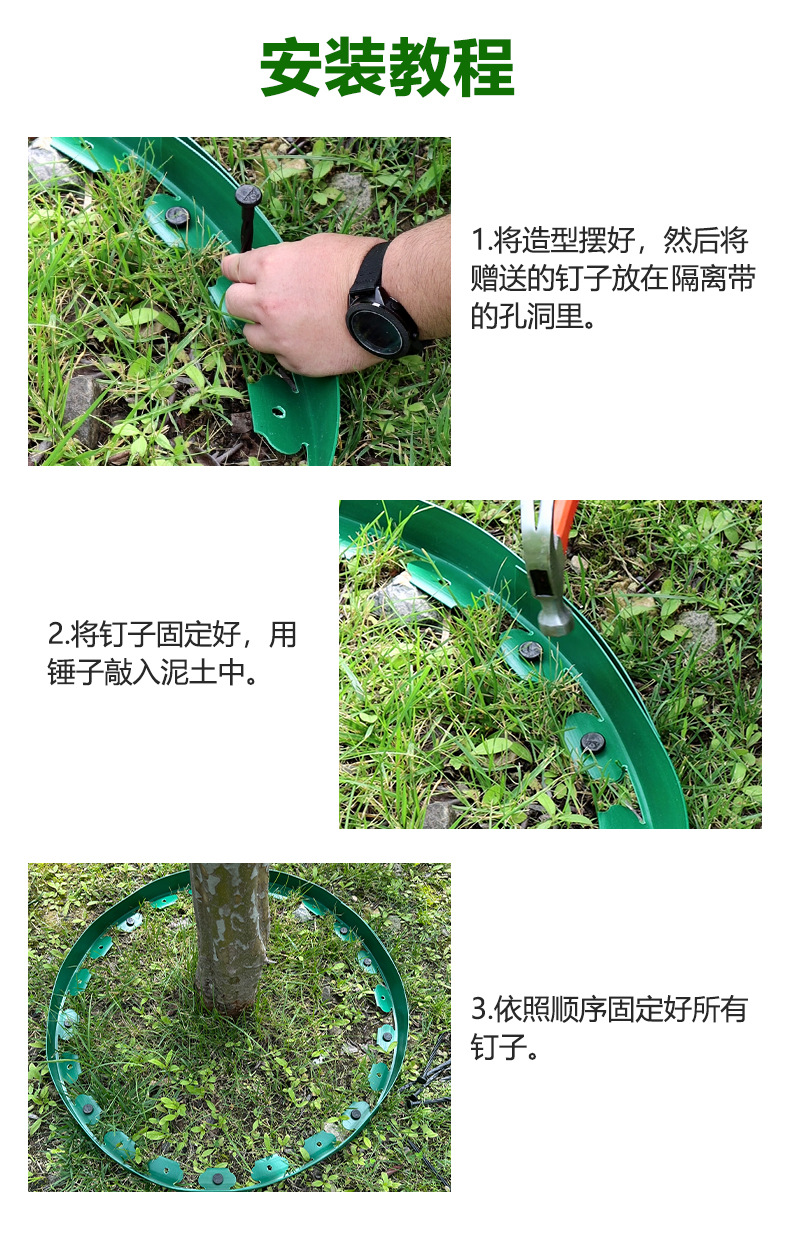 安装教程

1.将造型摆好，然后将赠送的钉子放在隔离带的孔洞里。

2.将钉子固定好，用锤子敲入泥土中。

3.依照顺序固定好所有钉子。