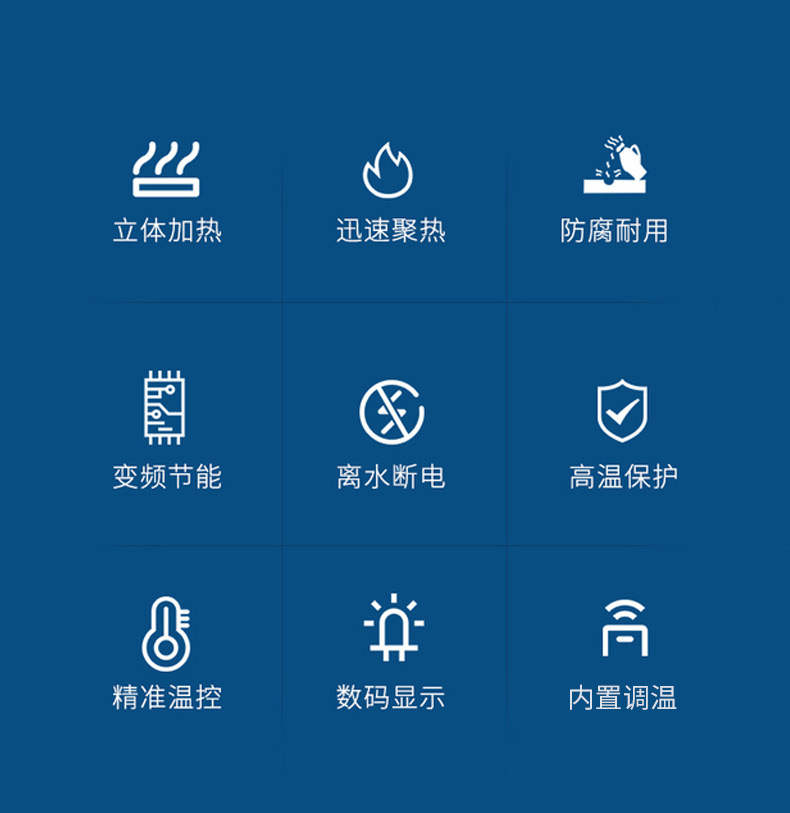 立体加热

迅速聚热

防腐耐用

变频节能

离水断电

高温保护

精准温控

数码显示

内置调温