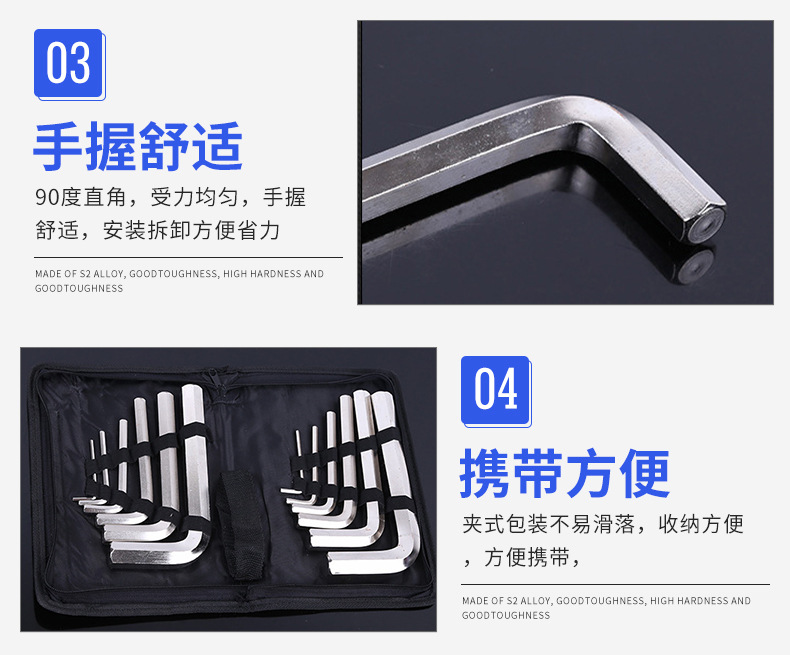 03

手握舒适

90度直角，受力均匀，手握舒适，安装拆卸方便省力

MADE OF S2 ALLOY, GOODTOUGHNESS, HIGH HARDNESS AND GOODTOUGHNESS

04

携带方便

夹式包装不易滑落，收纳方便，方便携带，

MADE OF S2 ALLOY, GOODTOUGHNESS, HIGH HARDNESS AND GOODTOUGHNESS