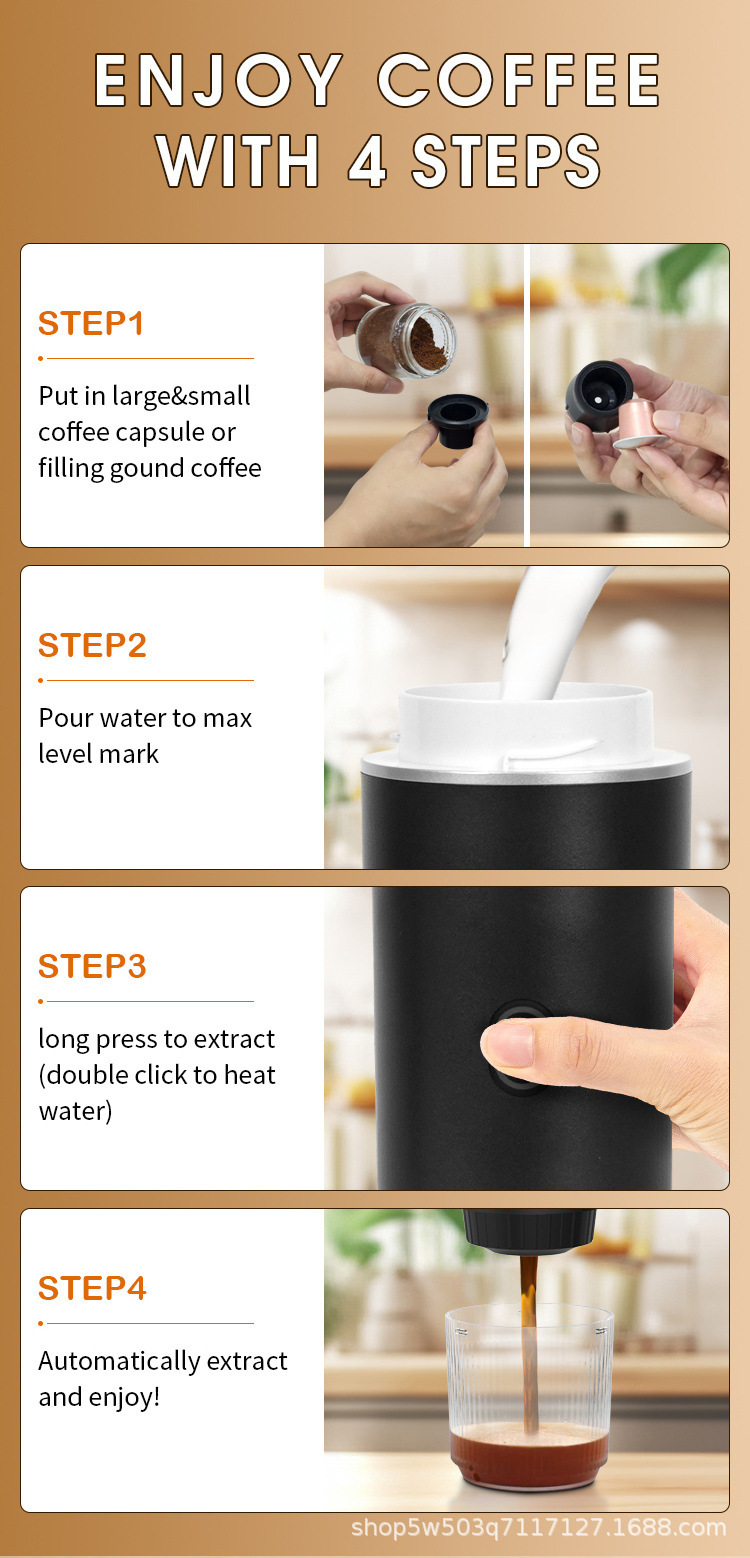 ENJOY COFFEE WITH 4 STEPS

STEP1

Put in large&small coffee capsule or filling gound coffee

STEP2

Pour water to max level mark

STEP3

long press to extract (double click to heat water)

STEP4

Automatically extract and enjoy!

shop5w503q7117127.1688.com