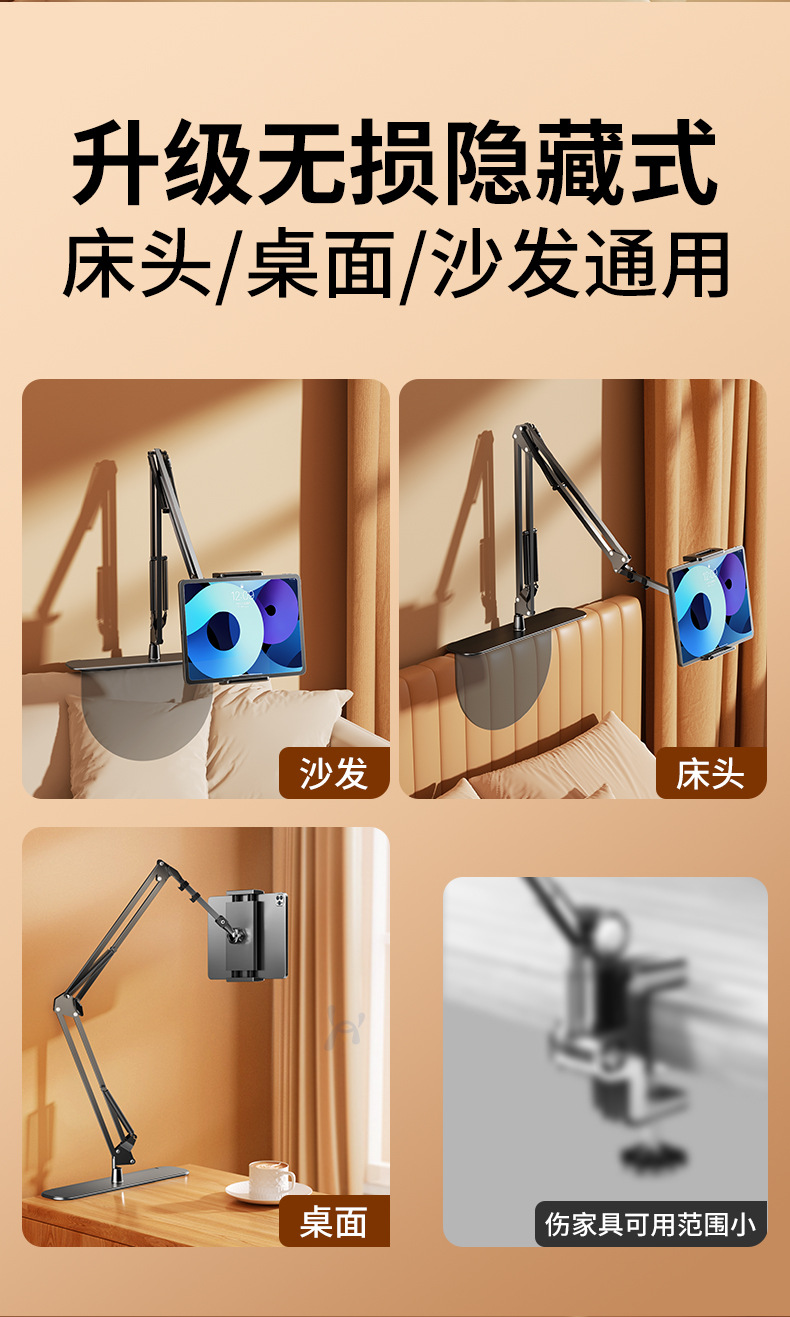 升级无损隐藏式
床头/桌面/沙发通用

沙发

床头

桌面

伤家具可用范围小