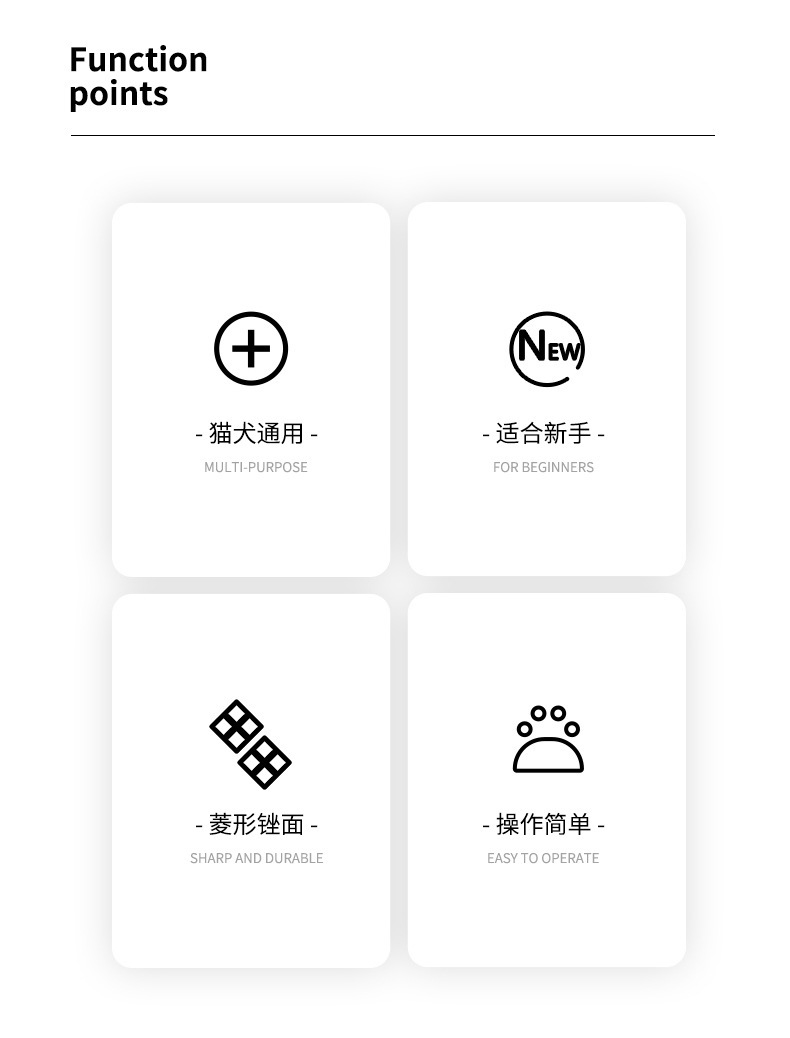 Function
points

NEW

- 猫犬通用 -
MULTI-PURPOSE

- 适合新手 -
FOR BEGINNERS

- 菱形锉面 -
SHARP AND DURABLE

- 操作简单 -
EASY TO OPERATE