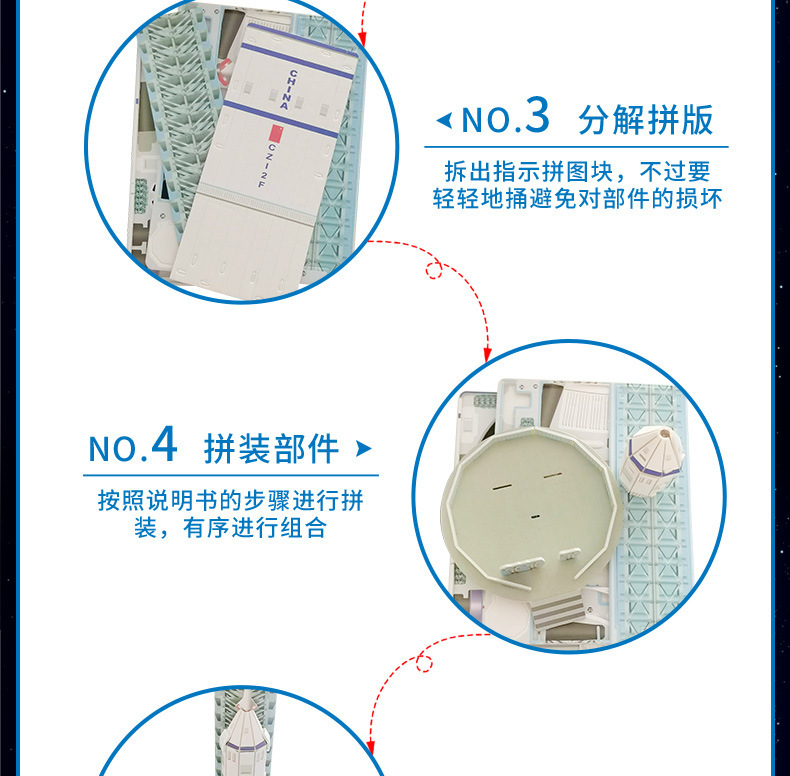 CHINA

CZ-2F

NO.3 分解拼版

拆出指示拼图块，不过要轻轻地捅避免对部件的损坏

NO.4 拼装部件

按照说明书的步骤进行拼装，有序进行组合