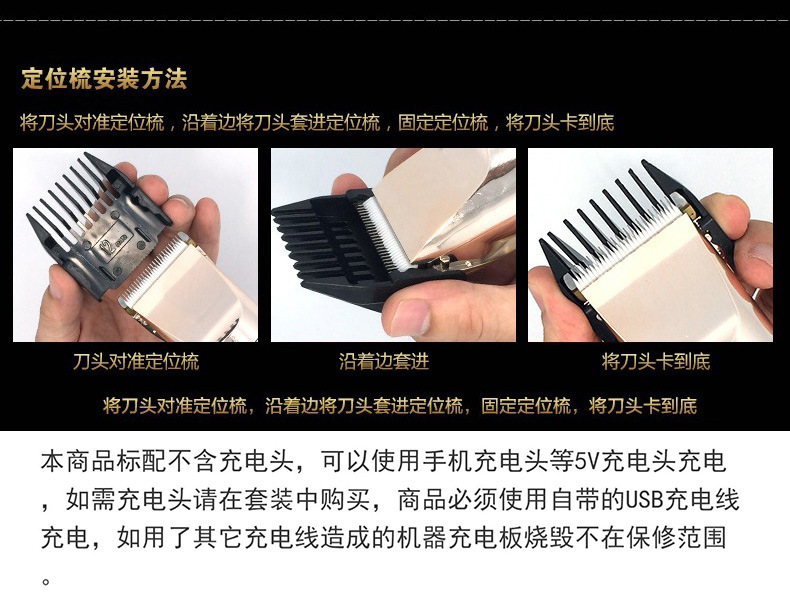 定位梳安装方法

将刀头对准定位梳，沿着边将刀头套进定位梳，固定定位梳，将刀头卡到底

刀头对准定位梳

沿着边套进

将刀头卡到底

将刀头对准定位梳，沿着边将刀头套进定位梳，固定定位梳，将刀头卡到底

本商品标配不含充电头，可以使用手机充电头等5V充电头充电，如需充电头请在套装中购买，商品必须使用自带的USB充电线充电，如用了其它充电线造成的机器充电板烧毁不在保修范围。