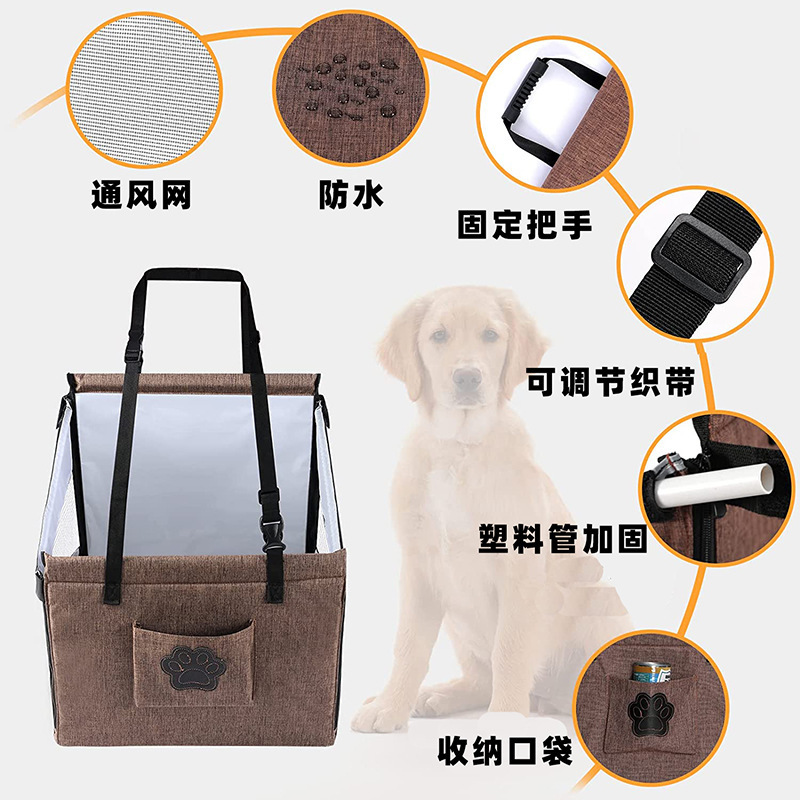 通风网

防水

固定把手

可调节织带

塑料管加固

收纳口袋