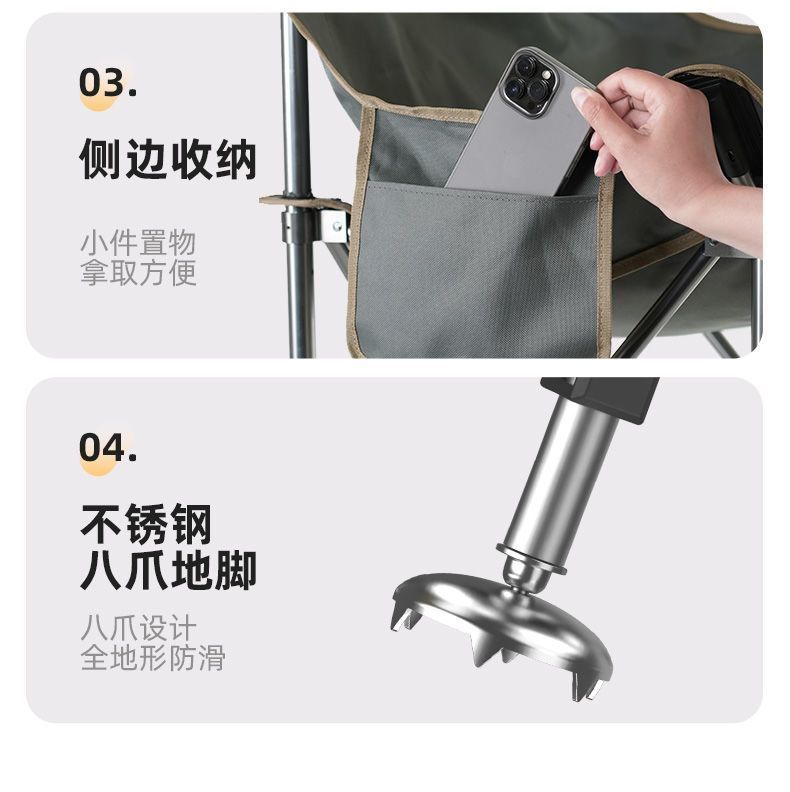 03.

侧边收纳

小件置物
拿取方便

04.

不锈钢
八爪地脚

八爪设计
全地形防滑