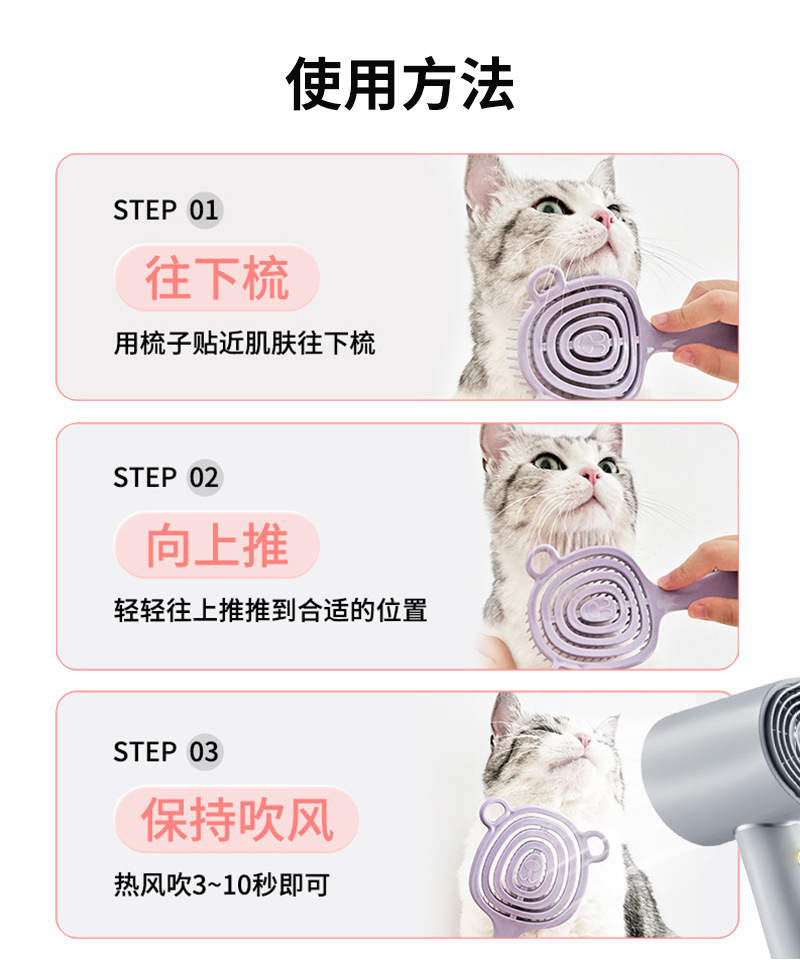 使用方法

STEP 01
往下梳
用梳子贴近肌肤往下梳

STEP 02
向上推
轻轻往上推推到合适的位置

STEP 03
保持吹风
热风吹3~10秒即可