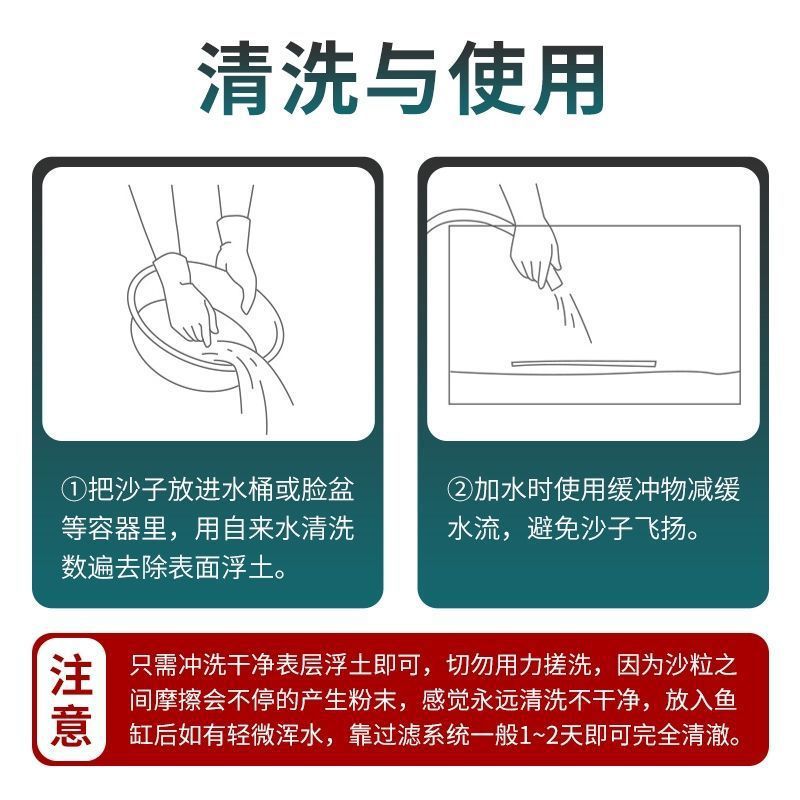 清洗与使用

①把沙子放进水桶或脸盆等容器里，用自来水清洗数遍去除表面浮土。

②加水时使用缓冲物减缓水流，避免沙子飞扬。

注意

只需冲洗干净表层浮土即可，切勿用力搓洗，因为沙粒之间摩擦会不停的产生粉末，感觉永远清洗不干净，放入鱼缸后如有轻微浑水，靠过滤系统一般1~2天即可完全清澈。