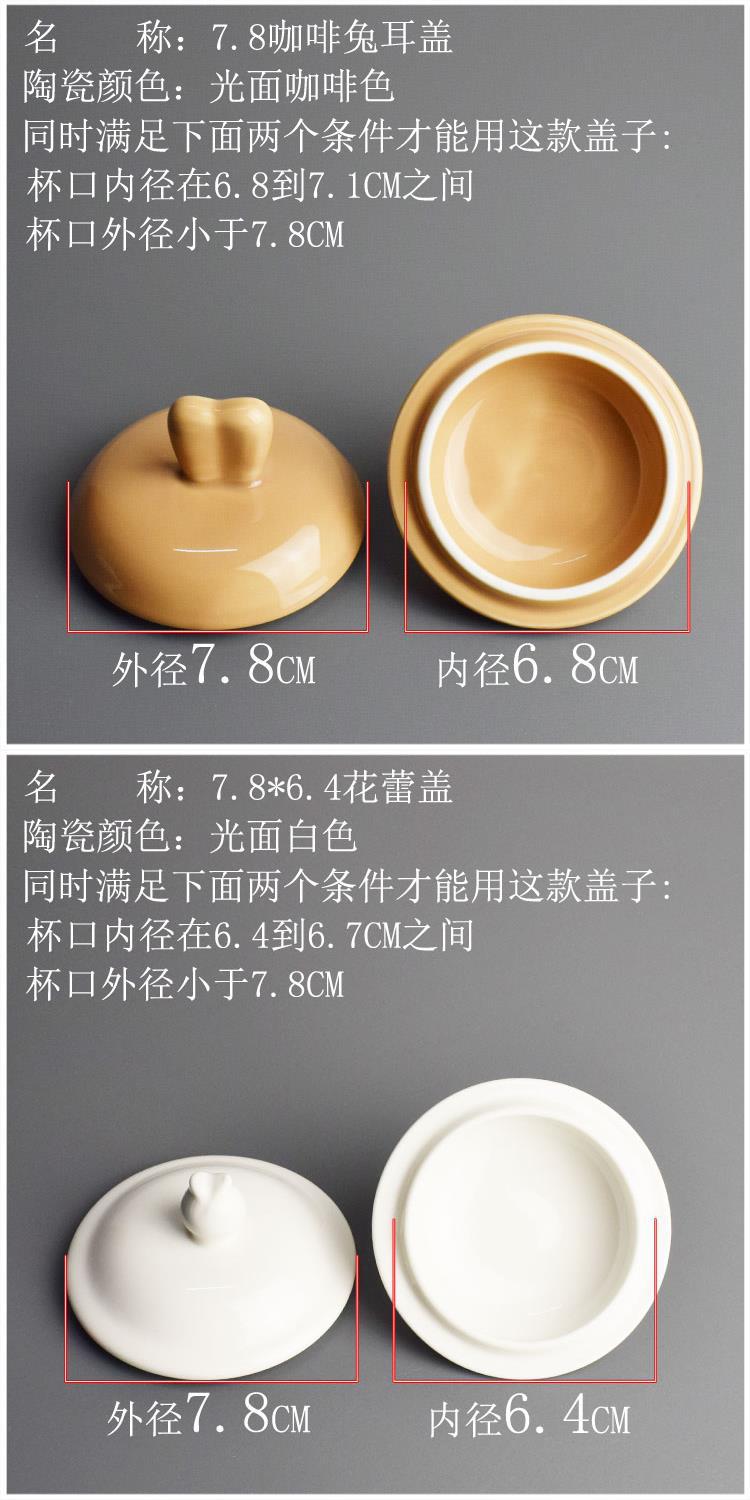 名　　称：7.8咖啡兔耳盖
陶瓷颜色：光面咖啡色
同时满足下面两个条件才能用这款盖子：
杯口内径在6.8到7.1CM之间
杯口外径小于7.8CM

外径7.8CM
内径6.8CM

名　　称：7.8*6.4花蕾盖
陶瓷颜色：光面白色
同时满足下面两个条件才能用这款盖子：
杯口内径在6.4到6.7CM之间
杯口外径小于7.8CM

外径7.8CM
内径6.4CM