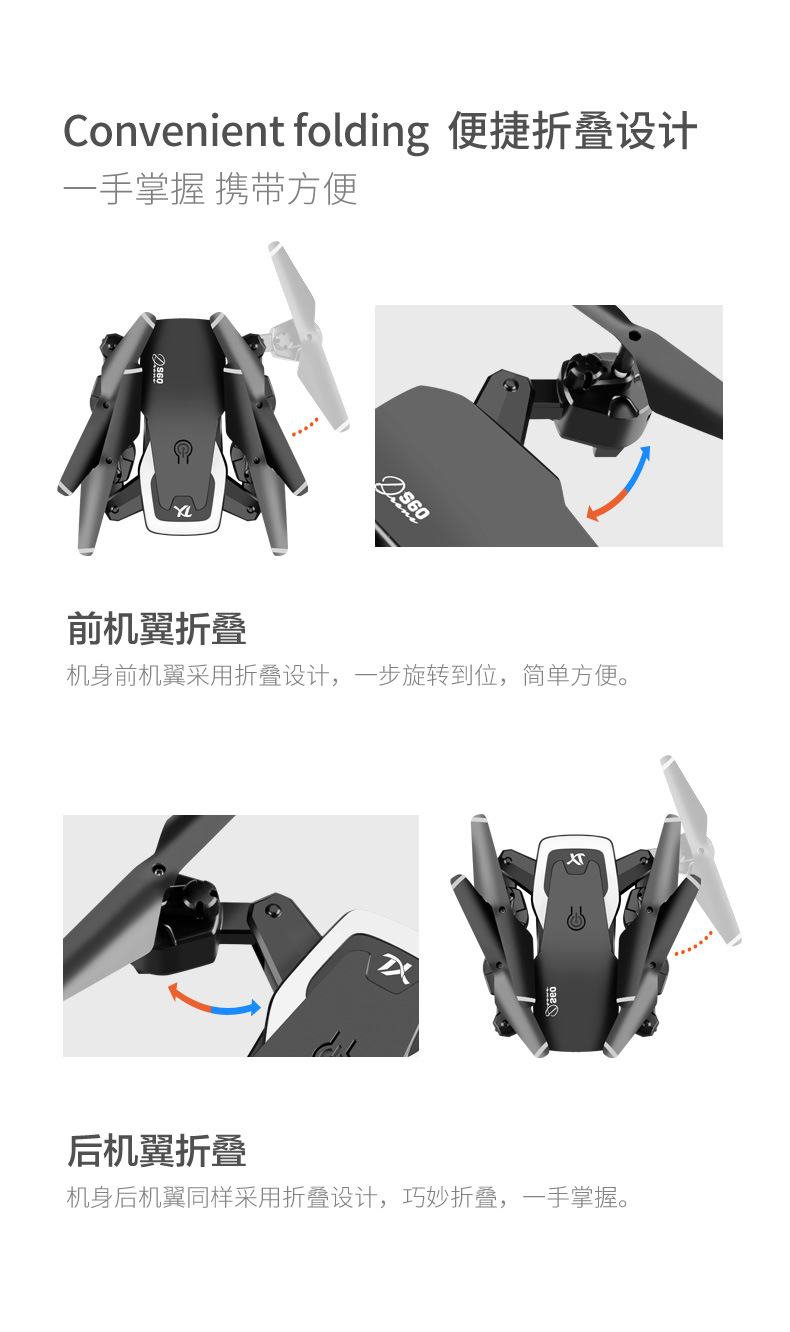 Convenient folding 便捷折叠设计
一手掌握 携带方便

S60

XL

S60

前机翼折叠
机身前机翼采用折叠设计，一步旋转到位，简单方便。

XL

XL

S60

后机翼折叠
机身后机翼同样采用折叠设计，巧妙折叠，一手掌握。