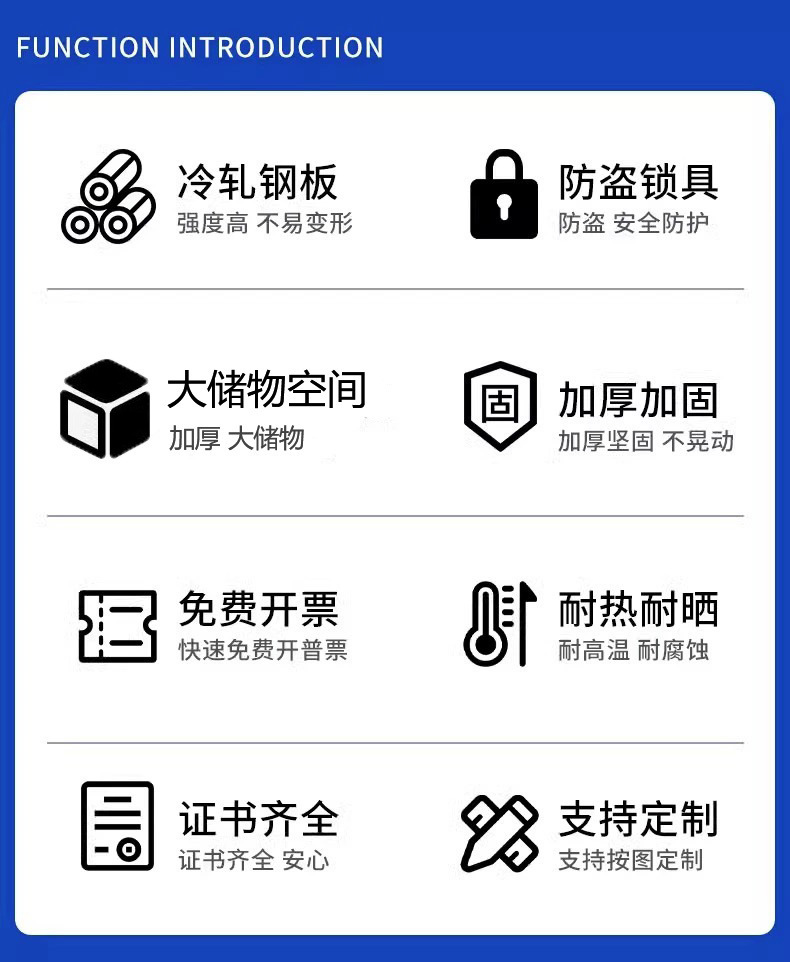 FUNCTION INTRODUCTION

冷轧钢板
强度高 不易变形

防盗锁具
防盗 安全防护

大储物空间
加厚 大储物

固

加厚加固
加厚坚固 不晃动

免费开票
快速免费开普票

耐热耐晒
耐高温 耐腐蚀

证书齐全
证书齐全 安心

支持定制
支持按图定制