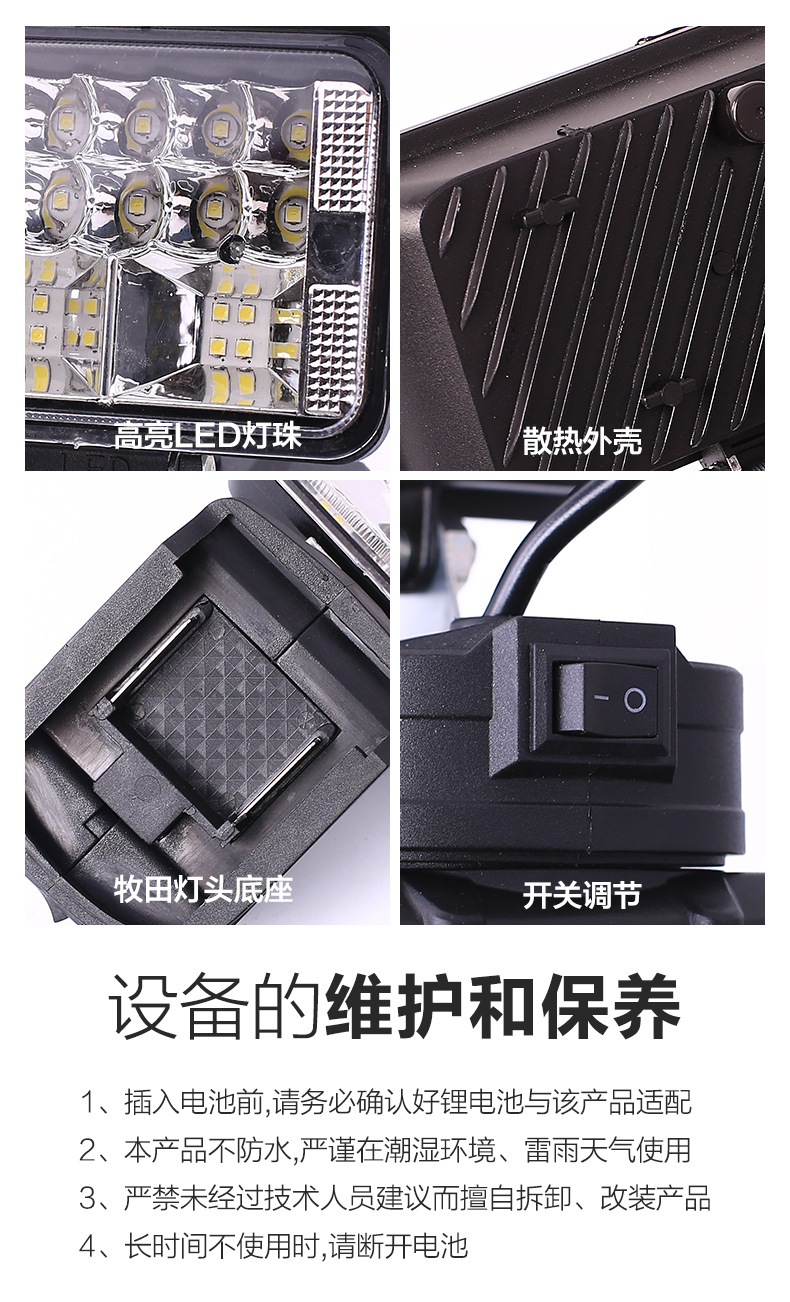 高亮LED灯珠

散热外壳

牧田灯头底座

开关调节

设备的维护和保养

1、插入电池前,请务必确认好锂电池与该产品适配

2、本产品不防水,严谨在潮湿环境、雷雨天气使用

3、严禁未经过技术人员建议而擅自拆卸、改装产品

4、长时间不使用时,请断开电池