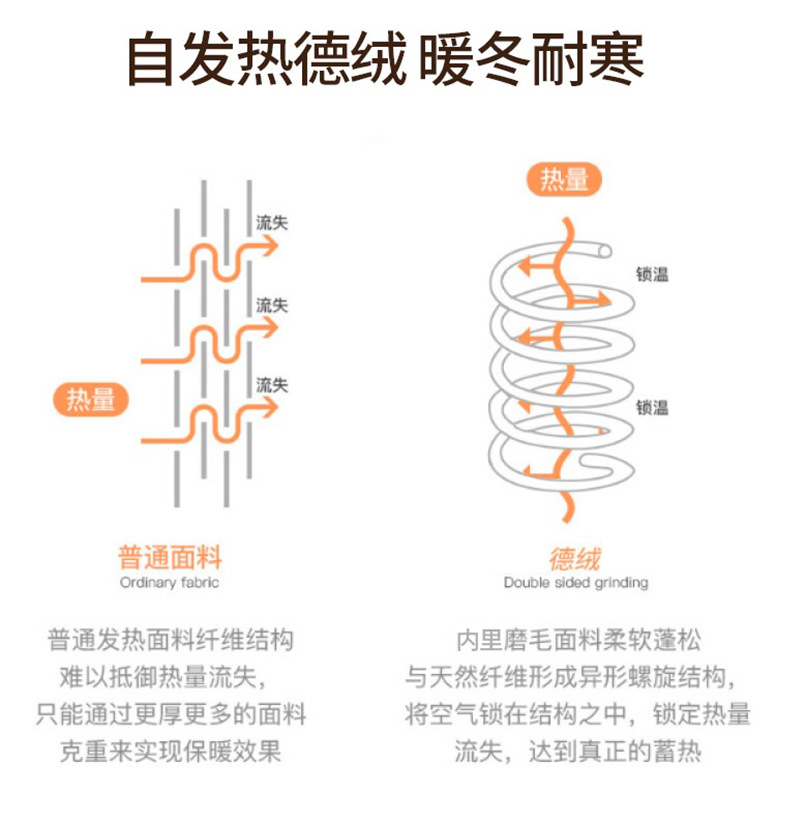 自发热德绒 暖冬耐寒

流失
流失
流失
热量

普通面料
Ordinary fabric

普通发热面料纤维结构
难以抵御热量流失，
只能通过更厚更多的面料
克重来实现保暖效果

热量
锁温
锁温

德绒
Double sided grinding

内里磨毛面料柔软蓬松
与天然纤维形成异形螺旋结构，
将空气锁在结构之中，锁定热量
流失，达到真正的蓄热