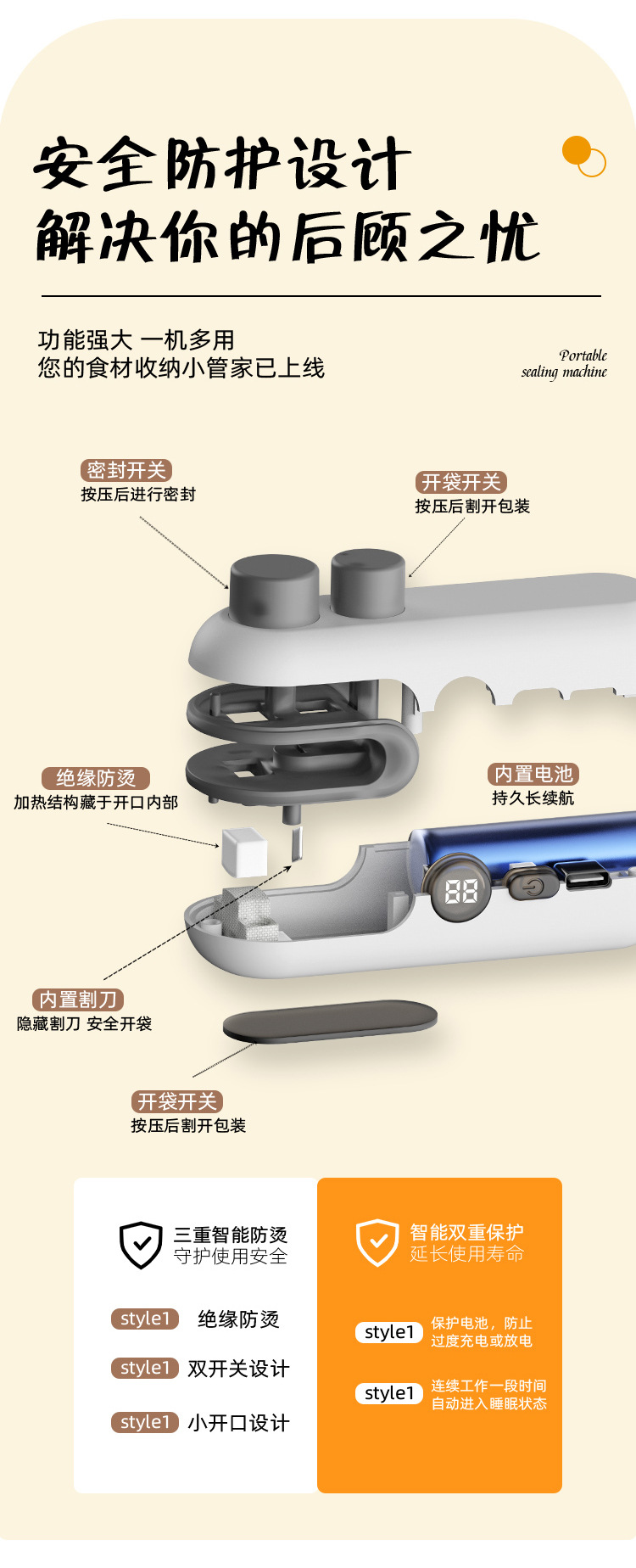 安全防护设计
解决你的后顾之忧

功能强大 一机多用
您的食材收纳小管家已上线

Portable
sealing machine

密封开关
按压后进行密封

开袋开关
按压后割开包装

绝缘防烫
加热结构藏于开口内部

内置电池
持久长续航

88

内置割刀
隐藏割刀 安全开袋

开袋开关
按压后割开包装

三重智能防烫
守护使用安全

style1 绝缘防烫
style1 双开关设计
style1 小开口设计

智能双重保护
延长使用寿命

style1 保护电池，防止过度充电或放电
style1 连续工作一段时间自动进入睡眠状态