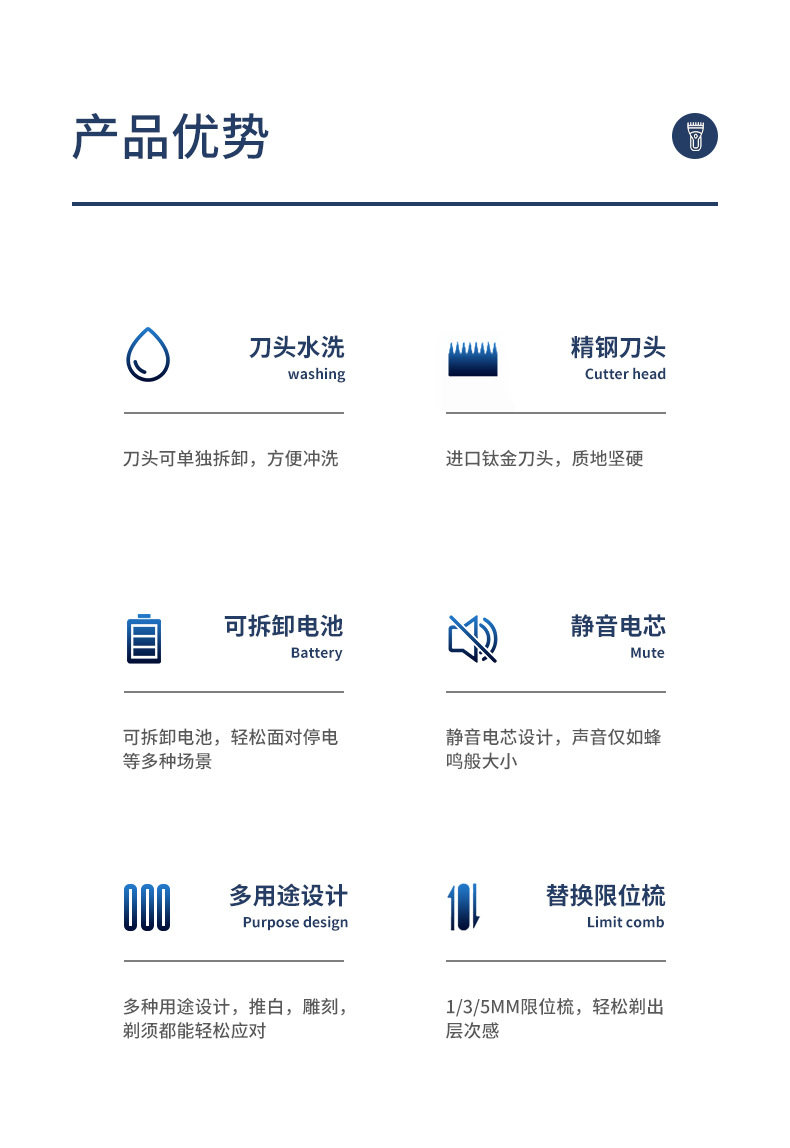 产品优势

刀头水洗
washing

刀头可单独拆卸，方便冲洗

精钢刀头
Cutter head

进口钛金刀头，质地坚硬

可拆卸电池
Battery

可拆卸电池，轻松面对停电等多种场景

静音电芯
Mute

静音电芯设计，声音仅如蜂鸣般大小

多用途设计
Purpose design

多种用途设计，推白，雕刻，剃须都能轻松应对

替换限位梳
Limit comb

1/3/5MM限位梳，轻松剃出层次感