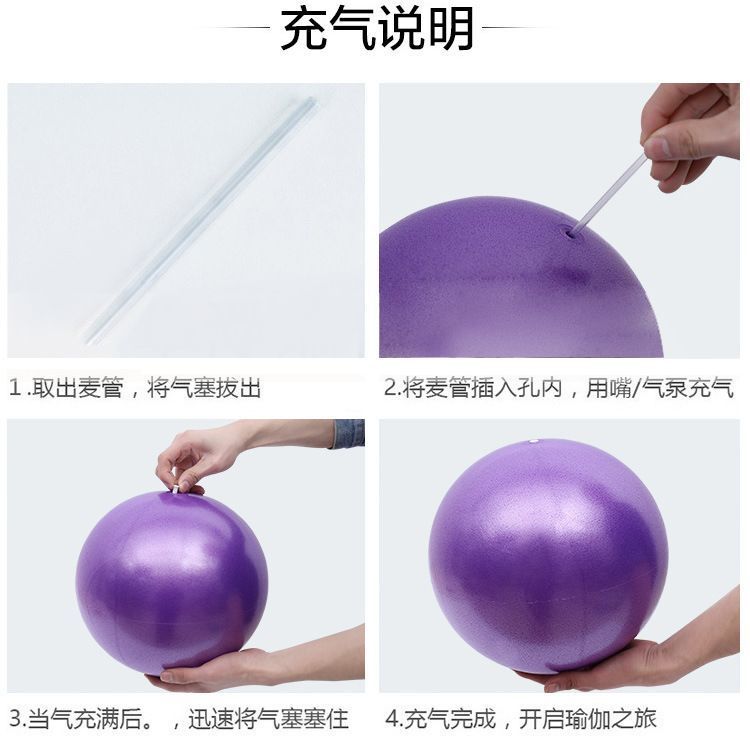 充气说明

1 .取出麦管，将气塞拔出

2.将麦管插入孔内，用嘴/气泵充气

3.当气充满后。，迅速将气塞塞住

4.充气完成，开启瑜伽之旅